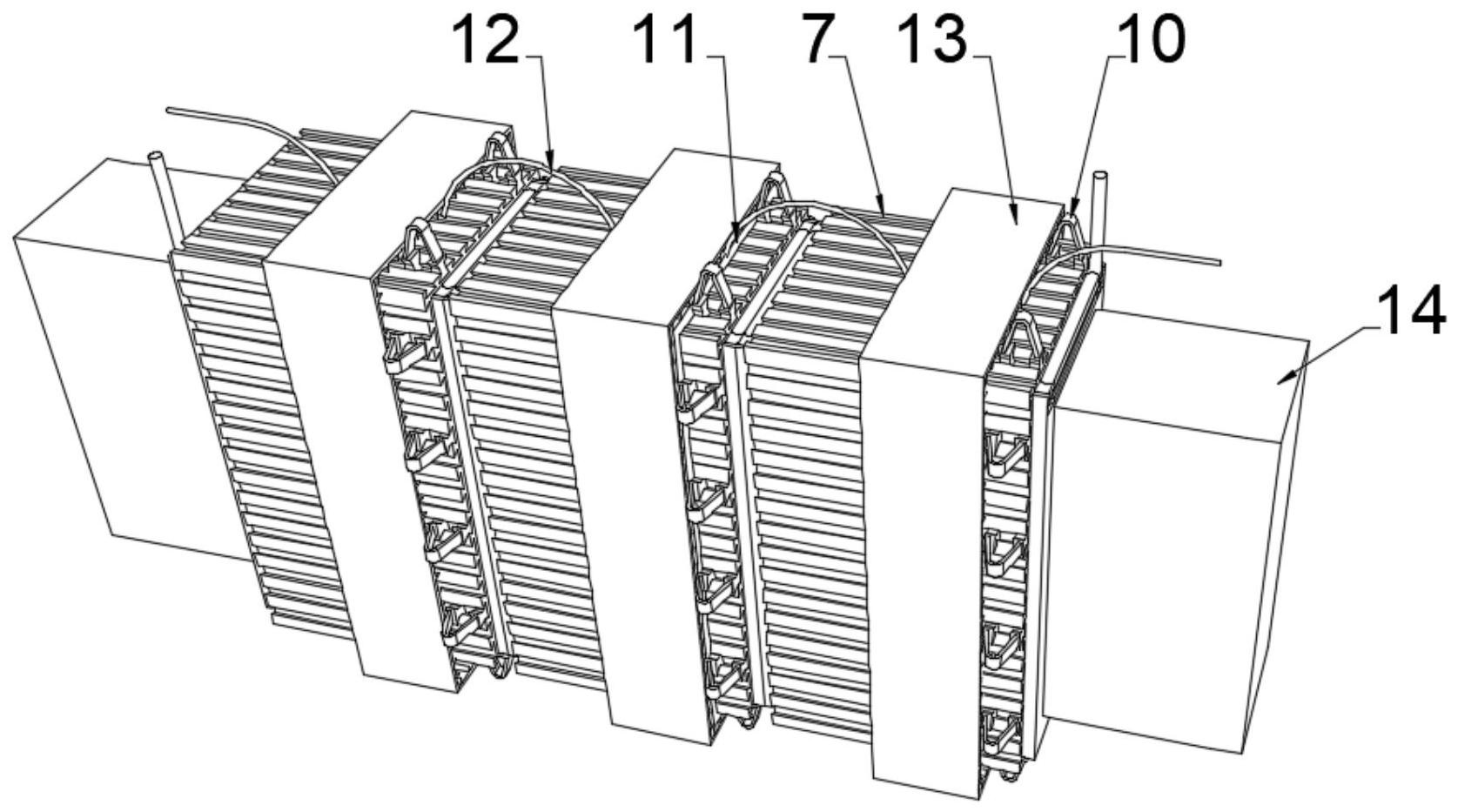 12 11 7 13 10

14