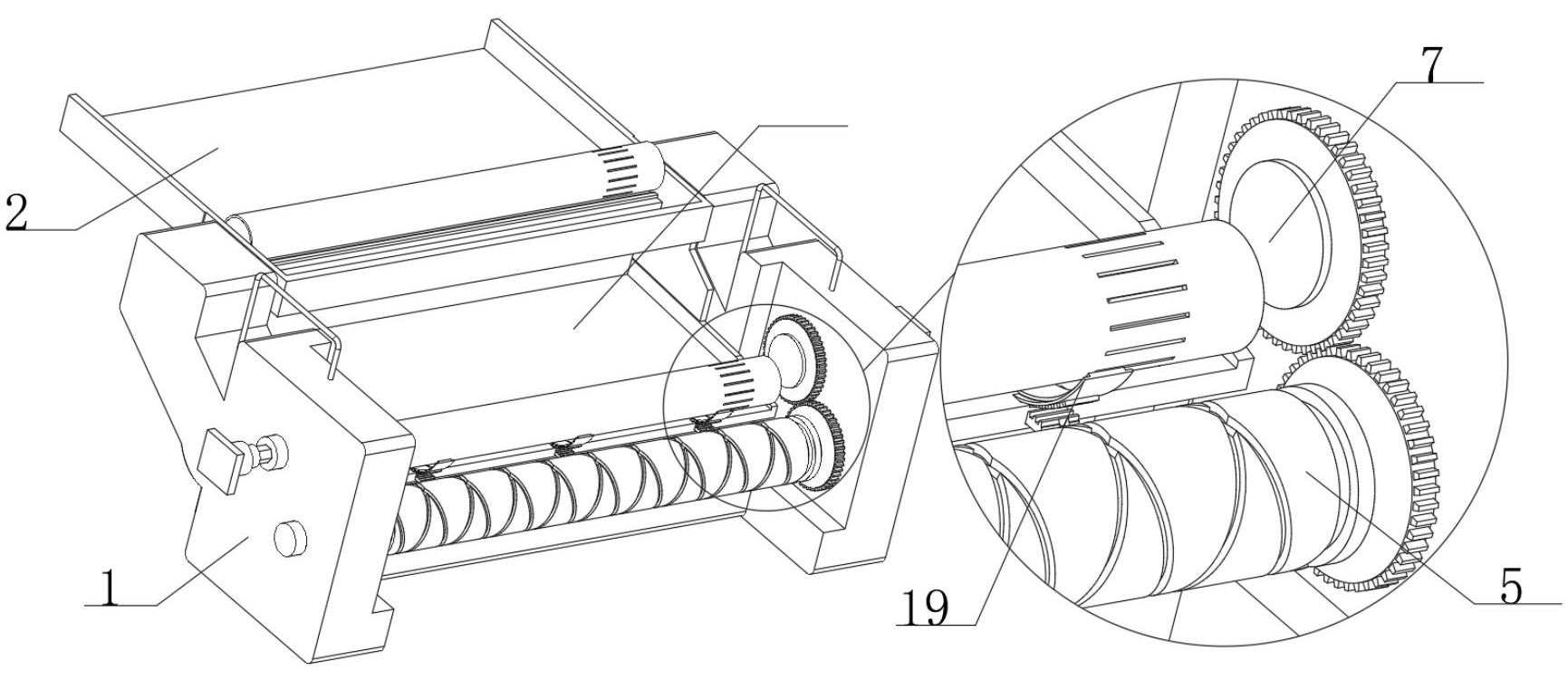 2
1
7
19
5