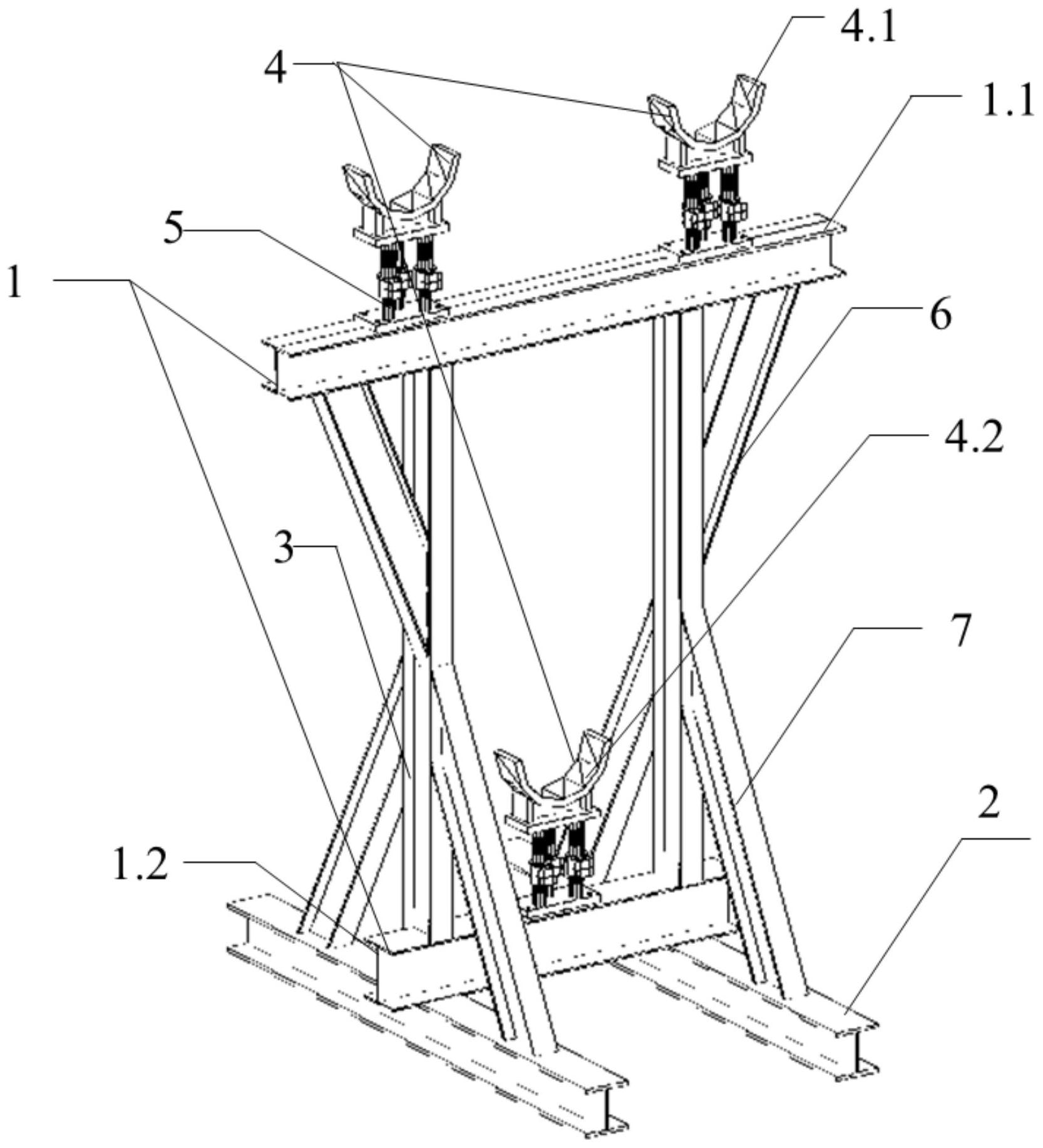 4.1
4
1.1
5
1
6
4.2
3
7
2
1.2