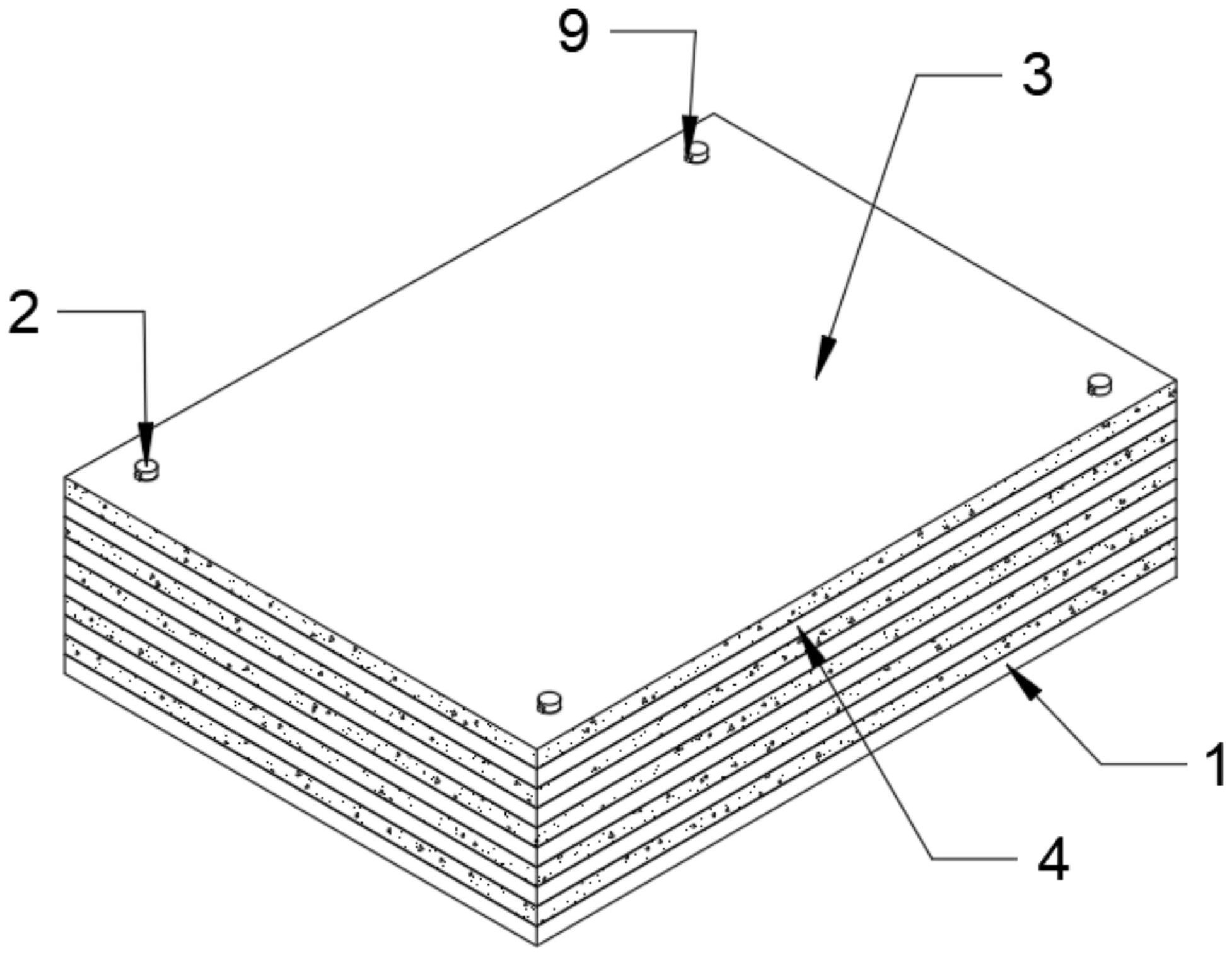 9
3
2
1
4