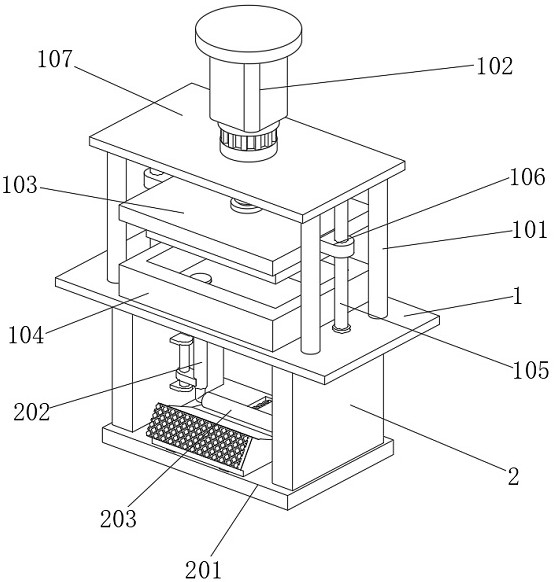 107
102
103
106
101
1
104
105
202
2
203
201