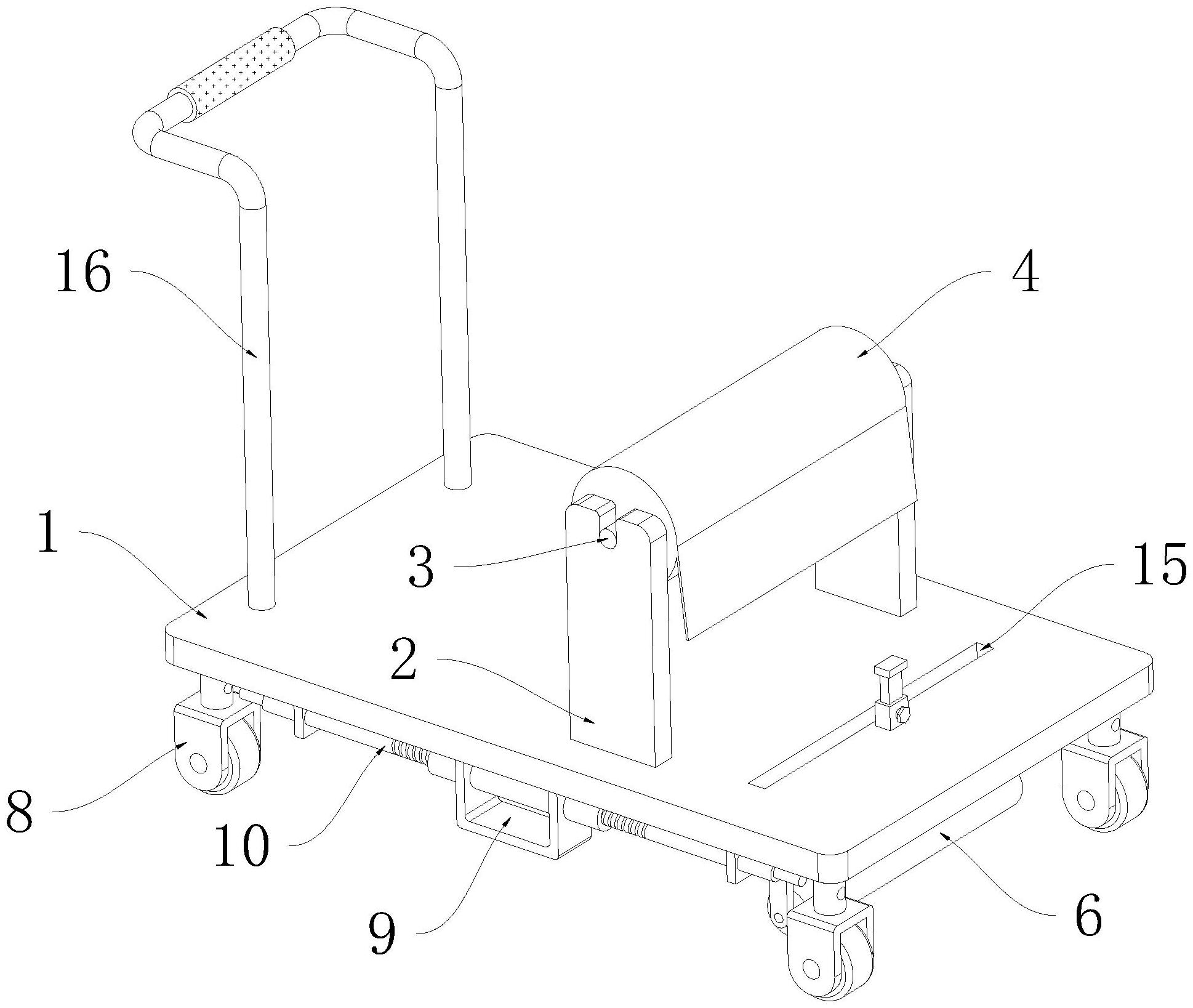 16
4
1
3
15
2
8
10
9
6