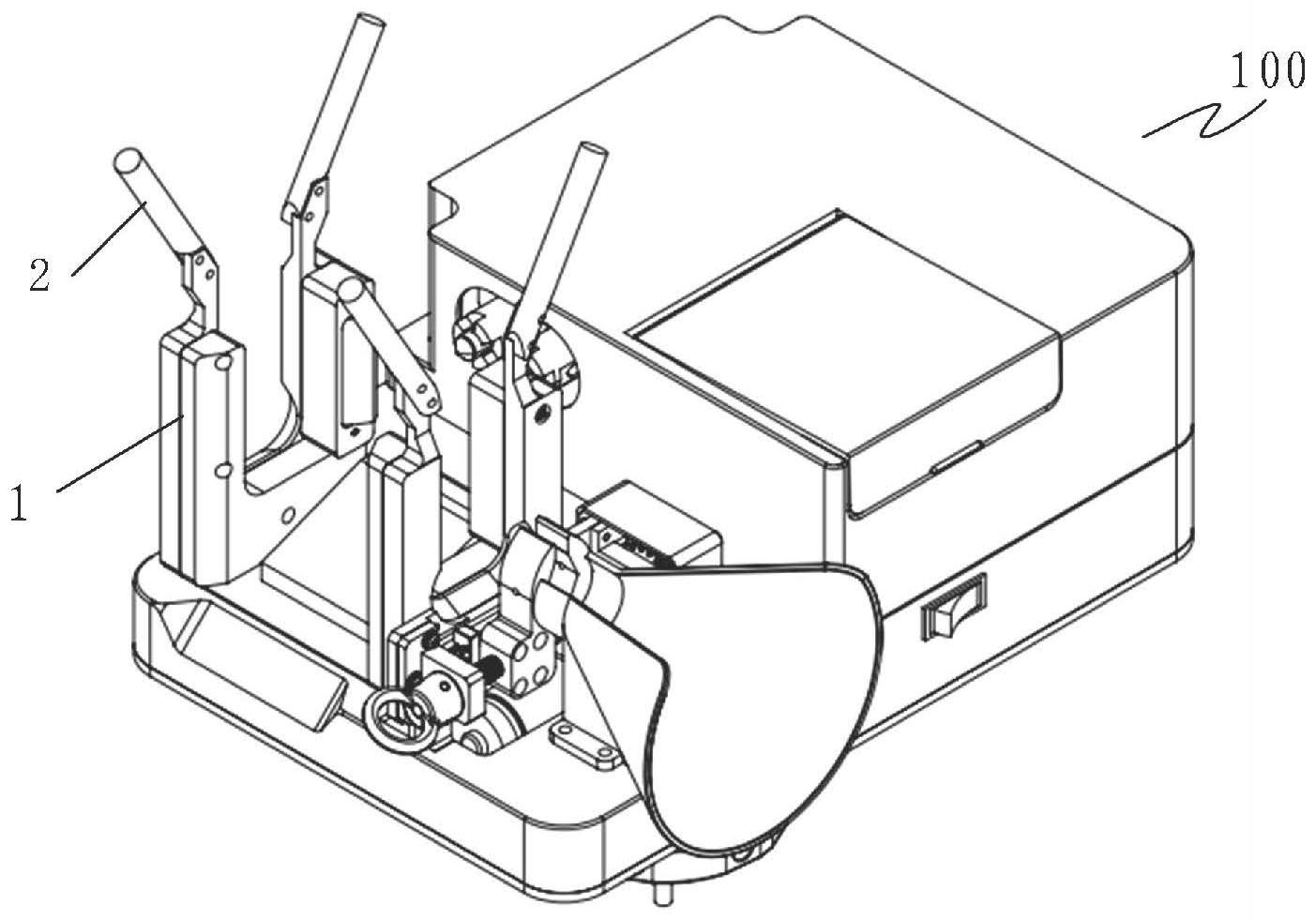 100
2
1