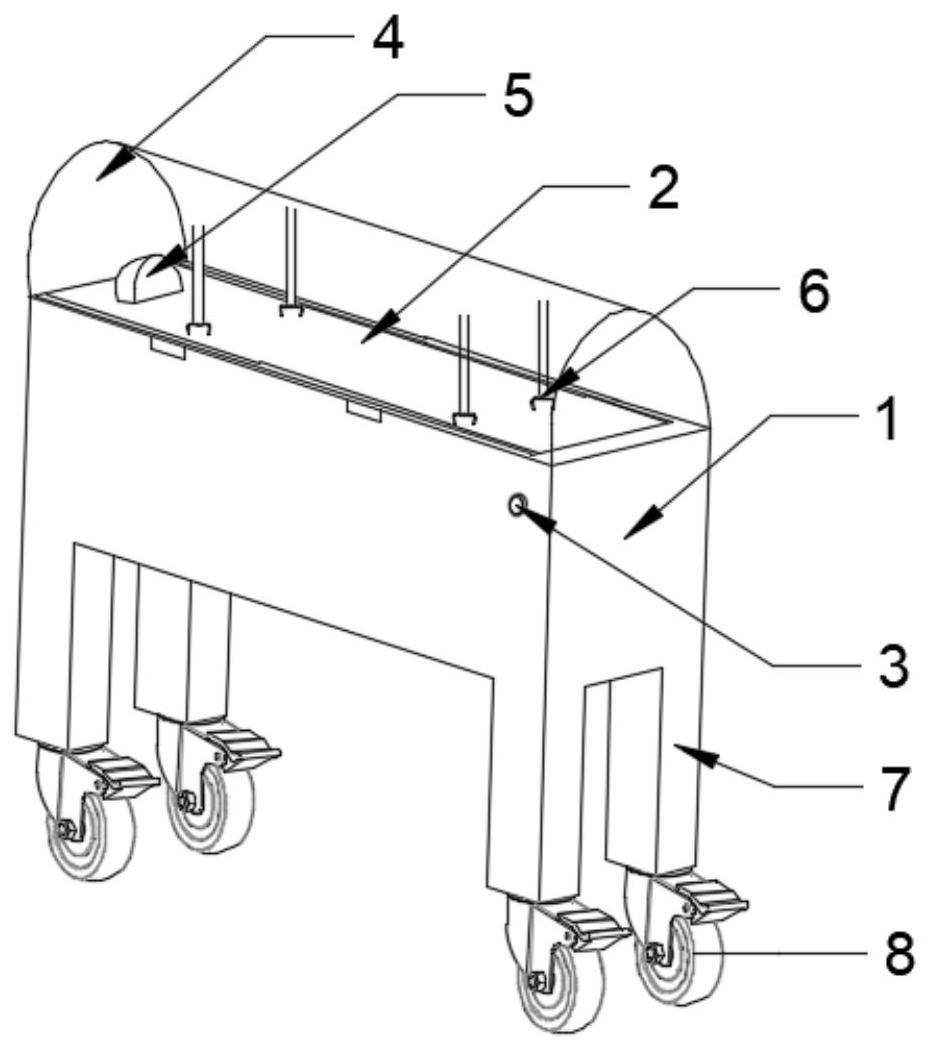 4
5
2
6
1
3
7
8