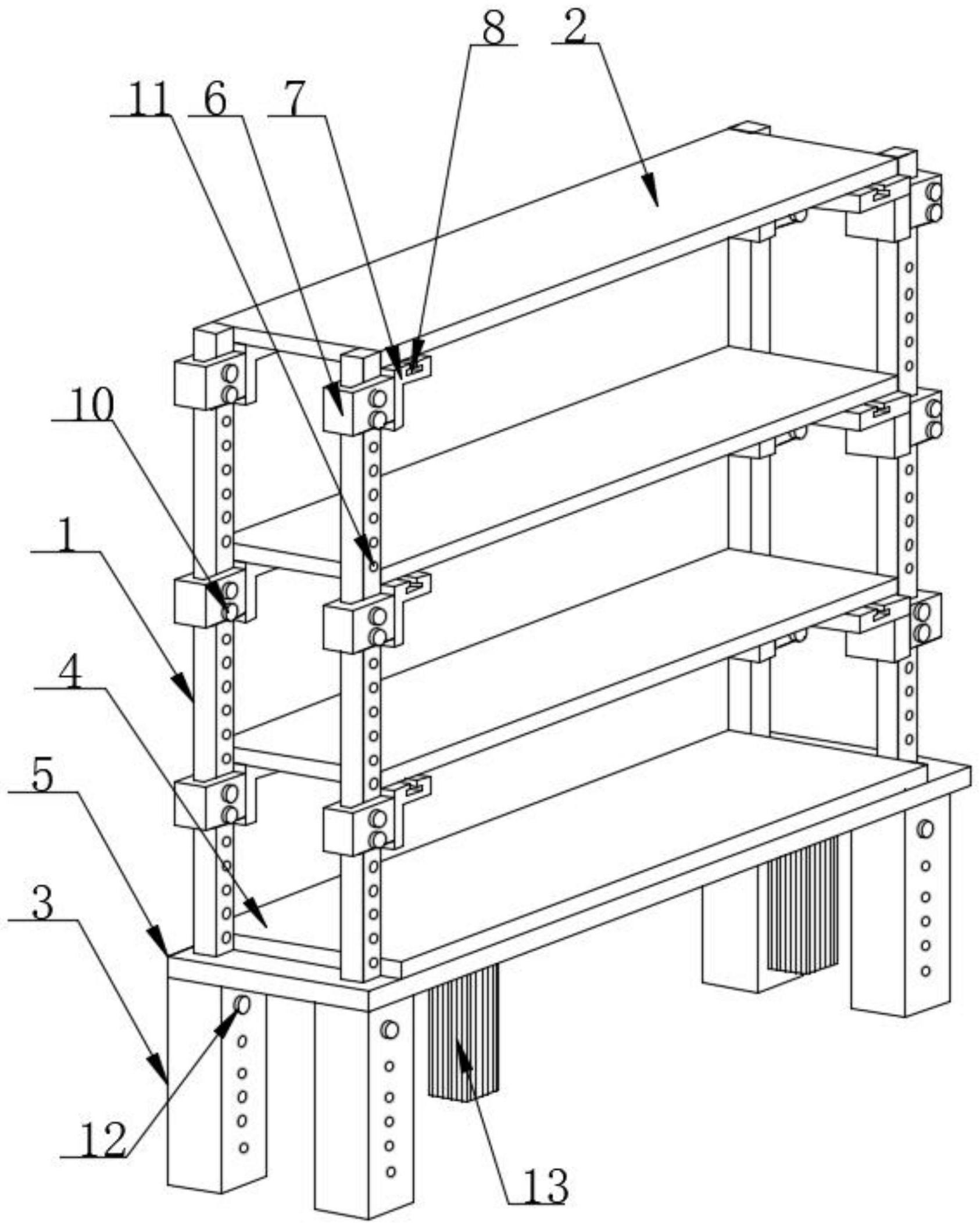 8
2
11
6
7
10
1
4
5
3
12
13