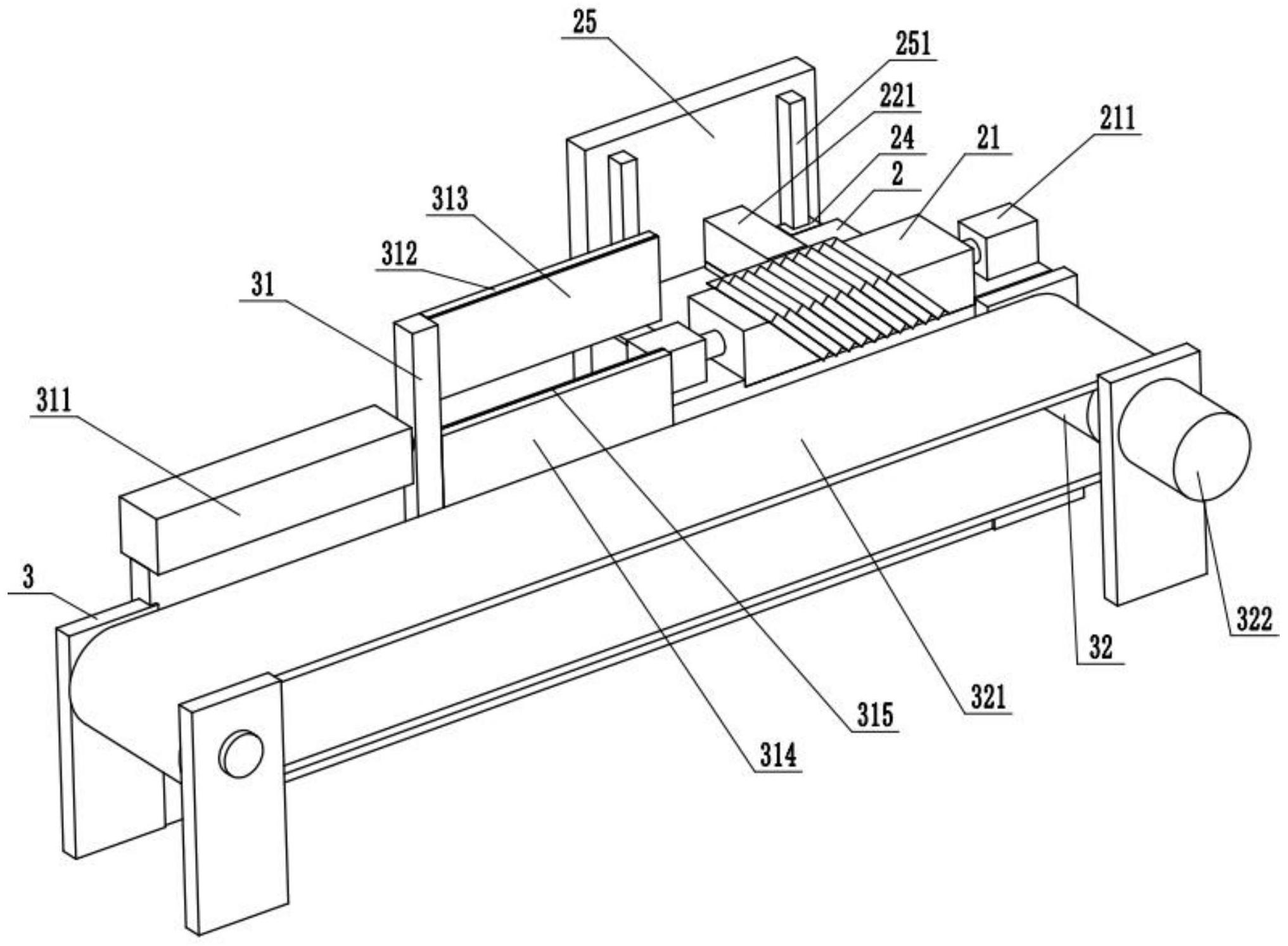 25
251
221
24
21
211
2
313
312
31
311
3
322
32
321
315
314