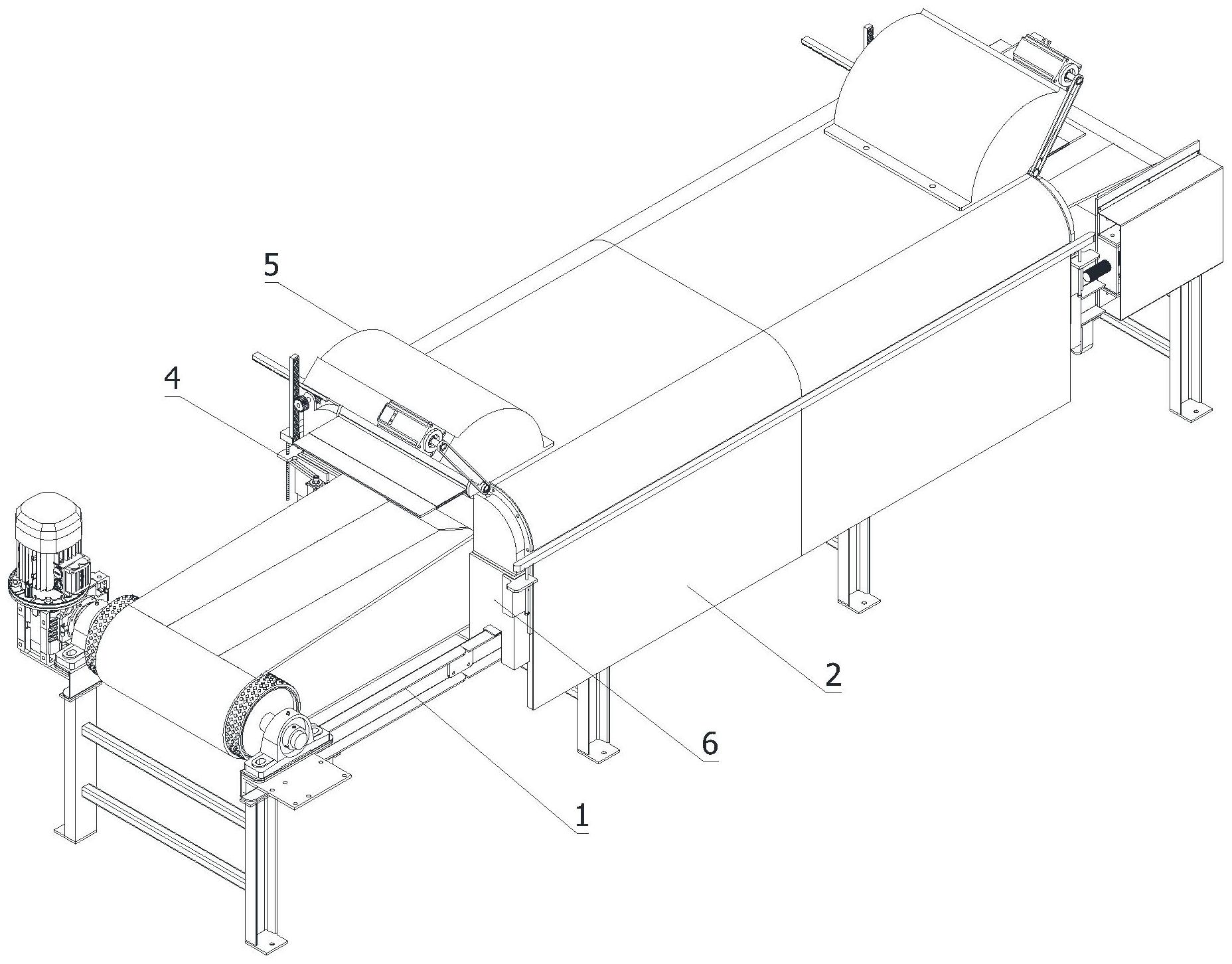 5
4
2
6
1