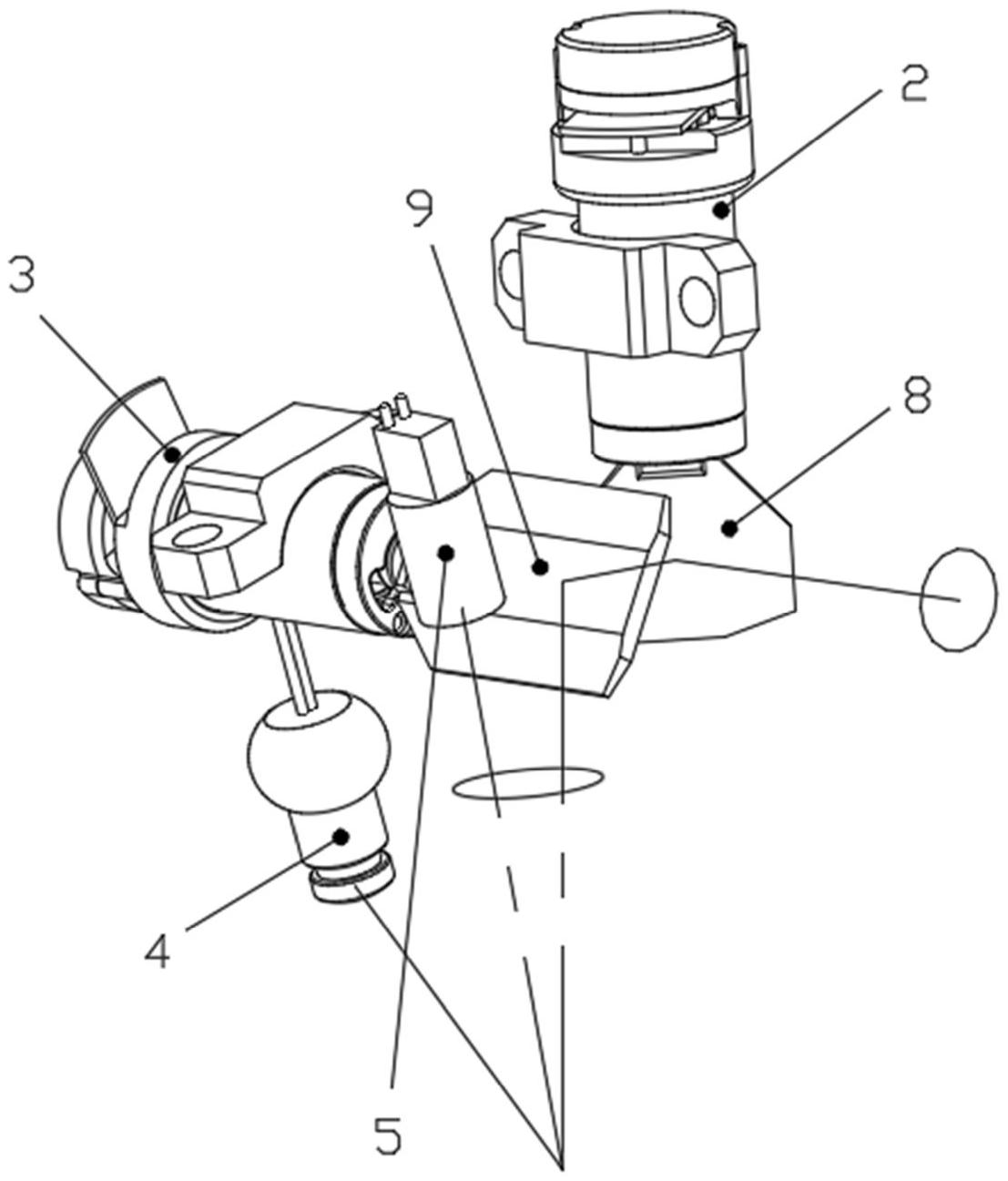 2
9
3
8
4
5