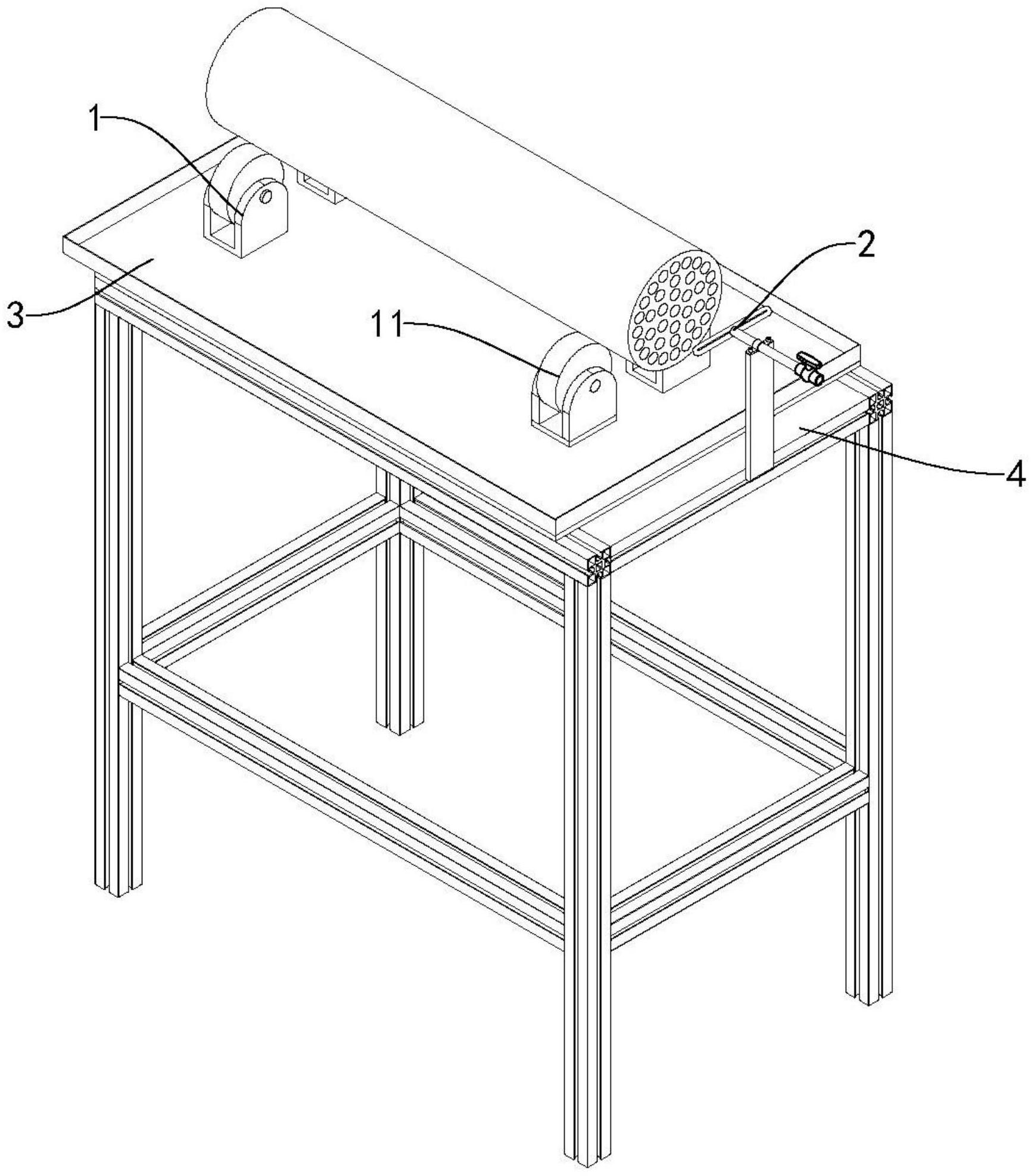 1
2
3
11
4