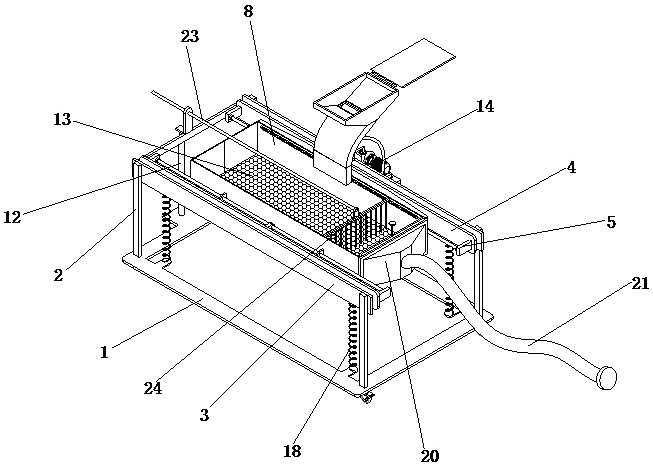 8
23
14
13
4
12
5
2
21
1
24
3
18
20