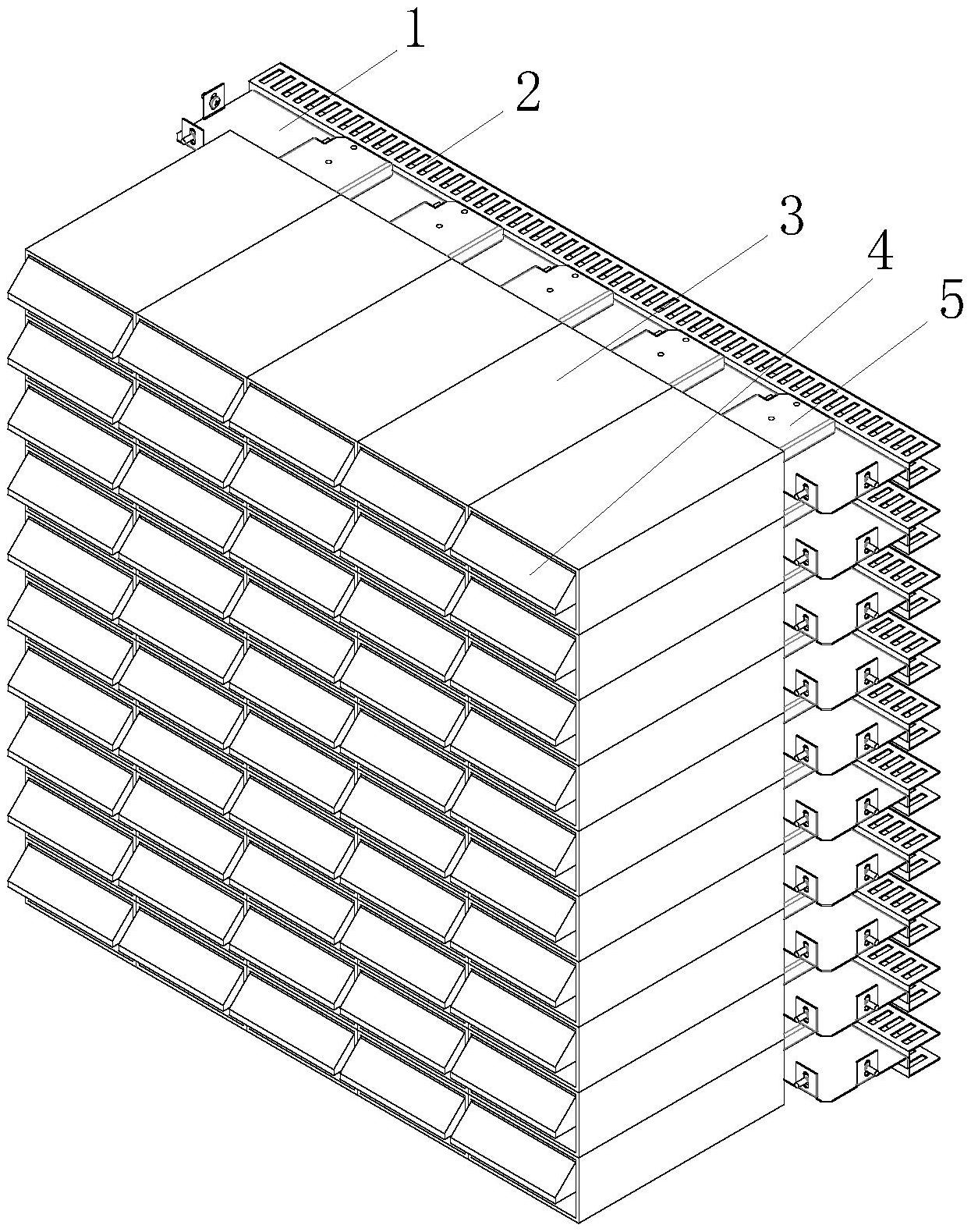 1
2
3
4
5