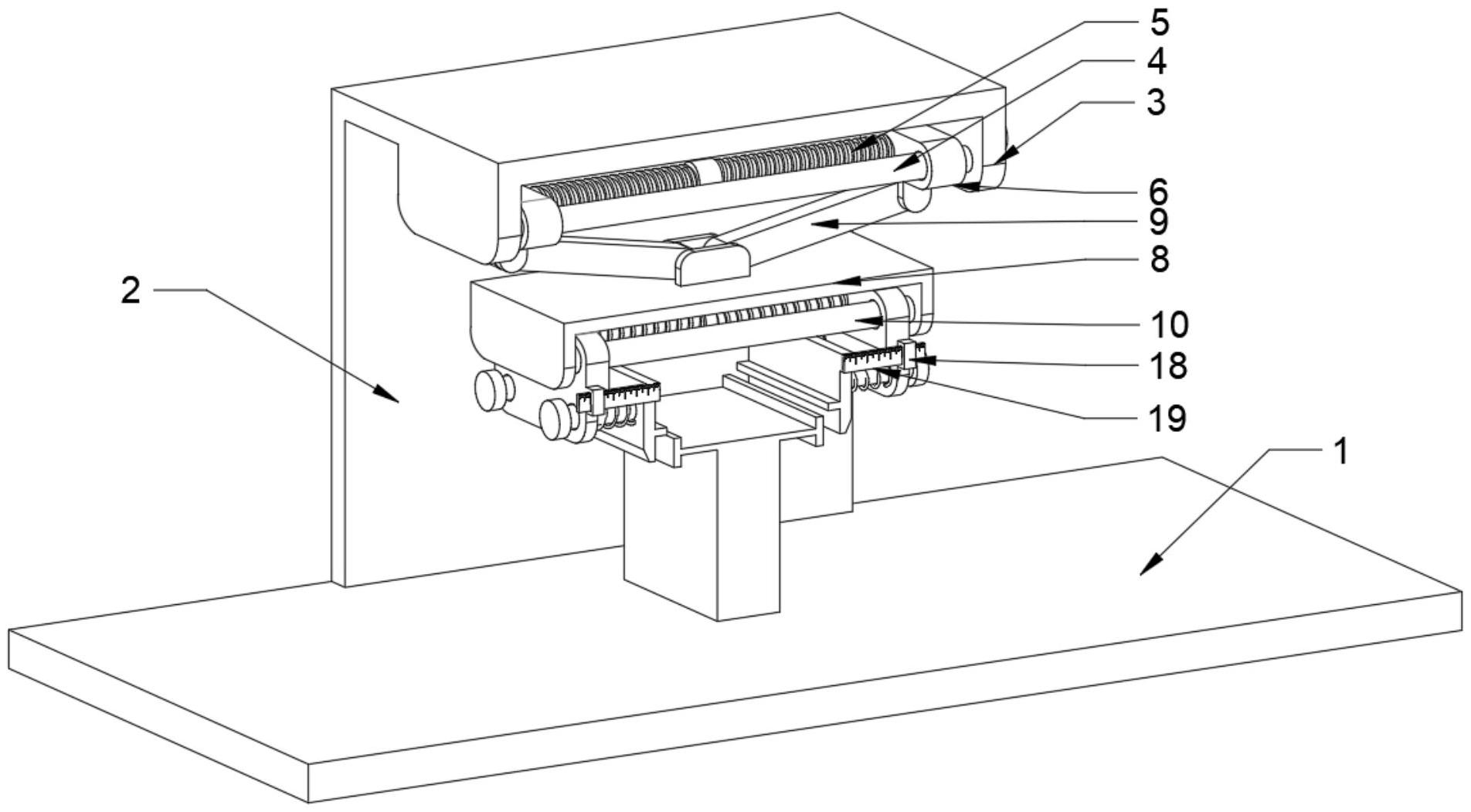 5
4
3
6
9
8
2
10
18
19
1