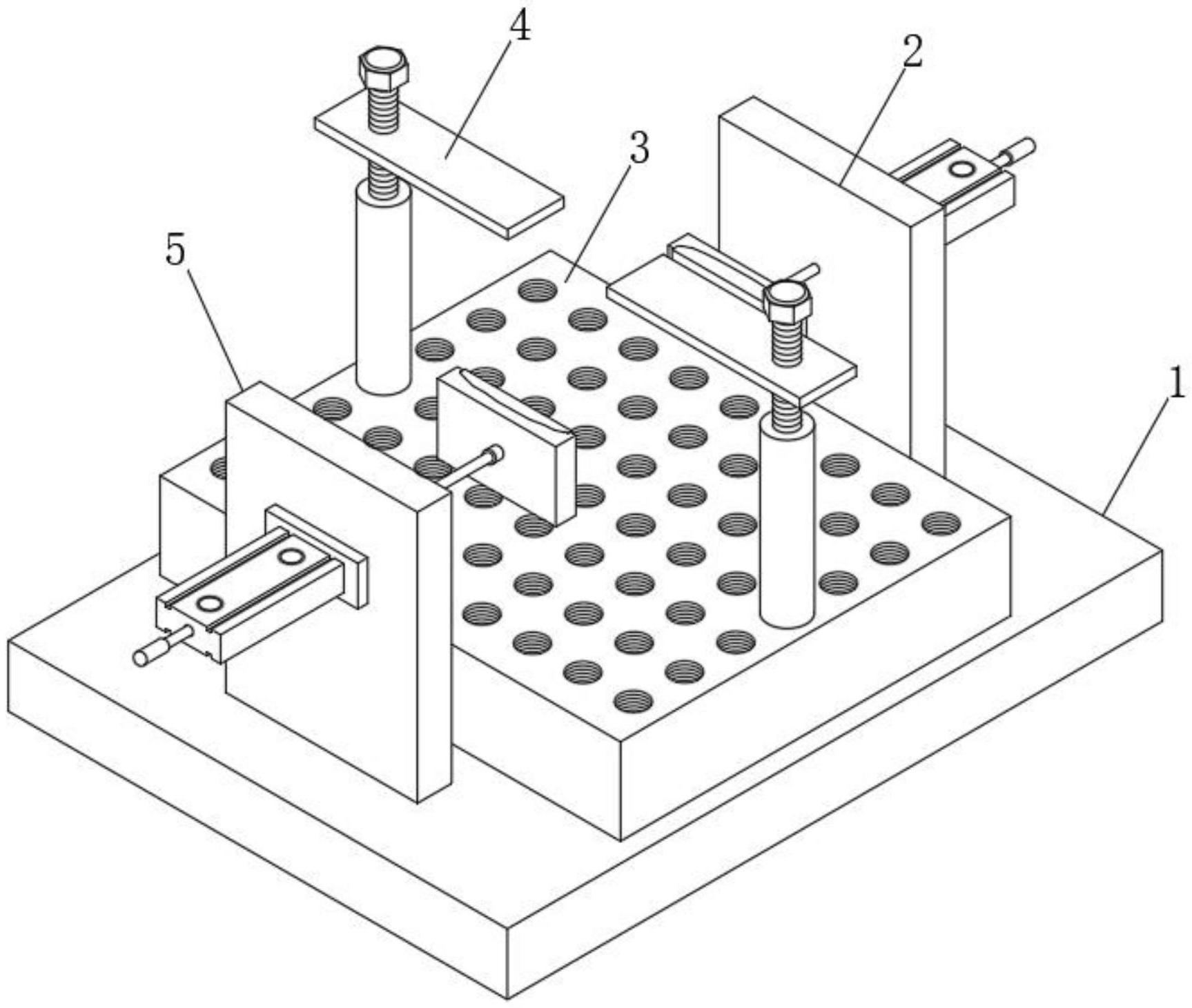 4
2
3
5
1