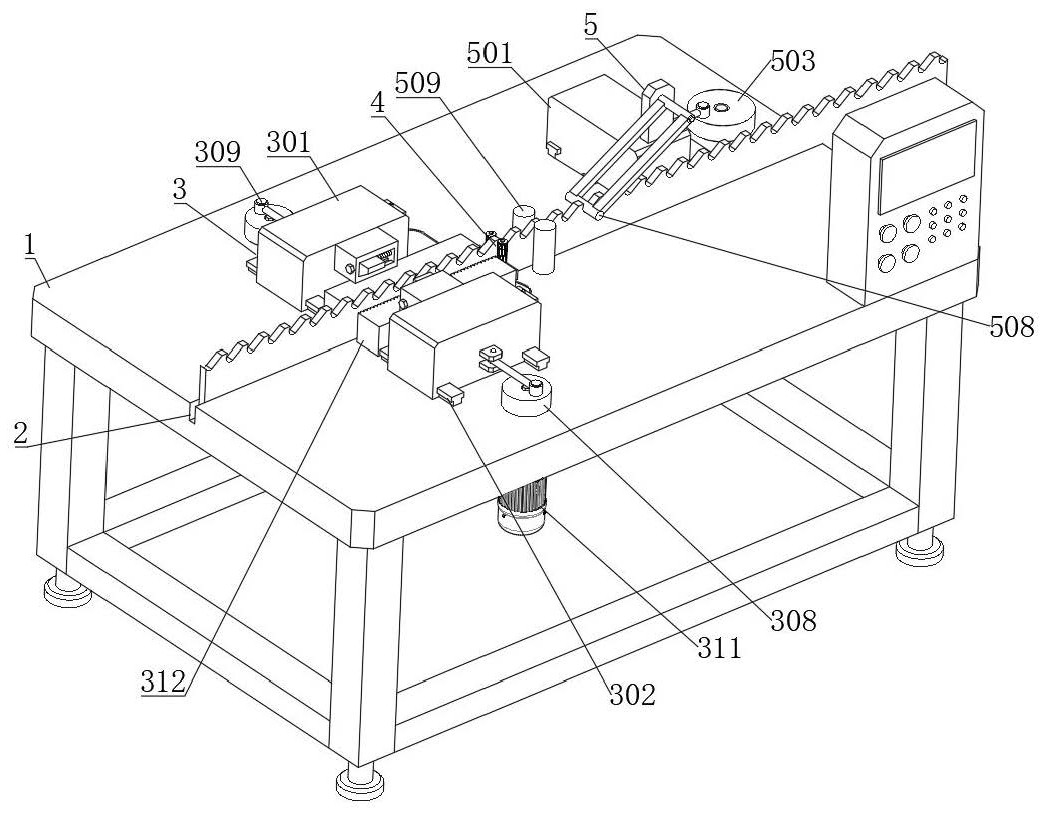 5
501
503
509
4
309
301
3
1
508
2
308
311
312
302