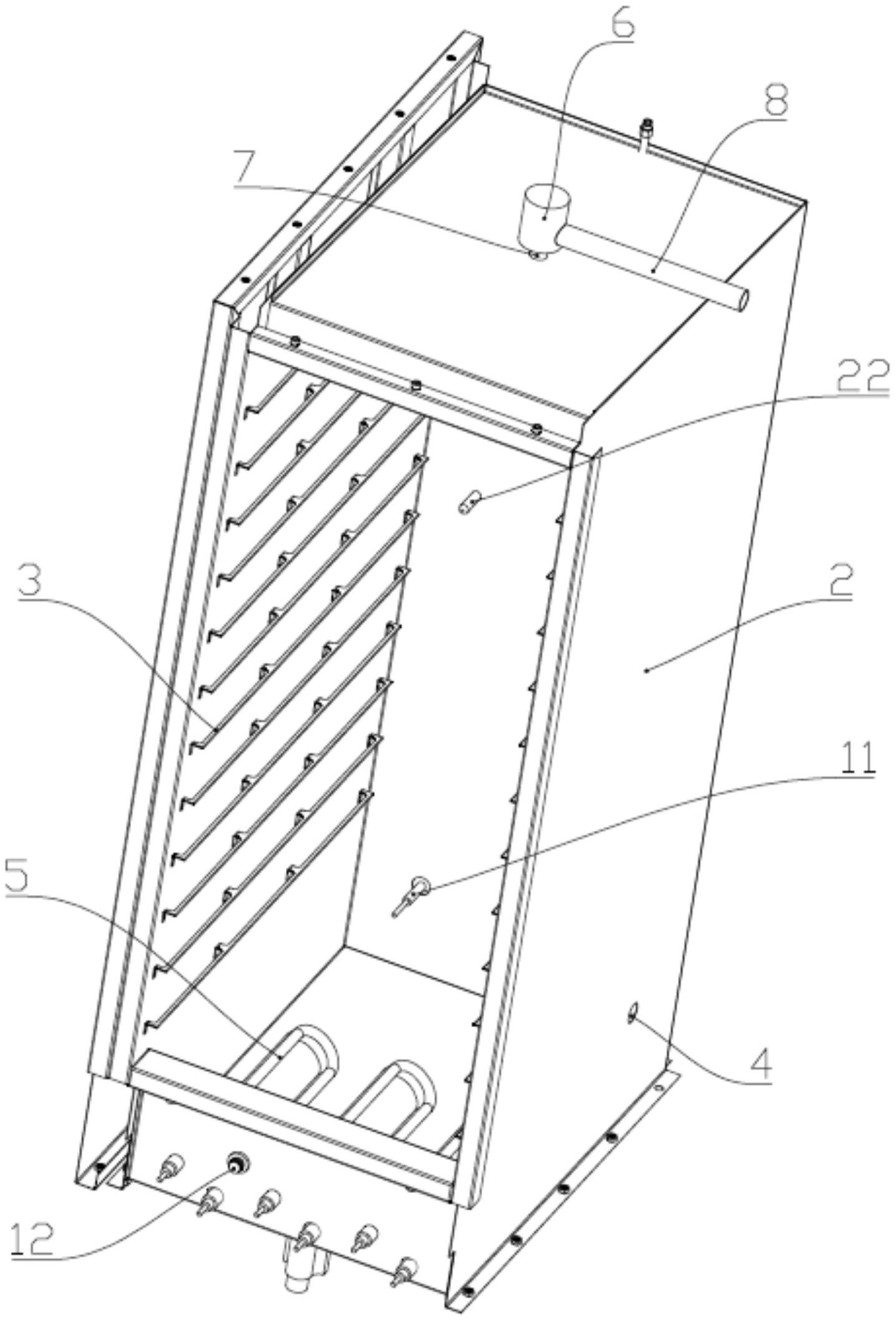 6
8
7
22
3
2
11
5
4
12