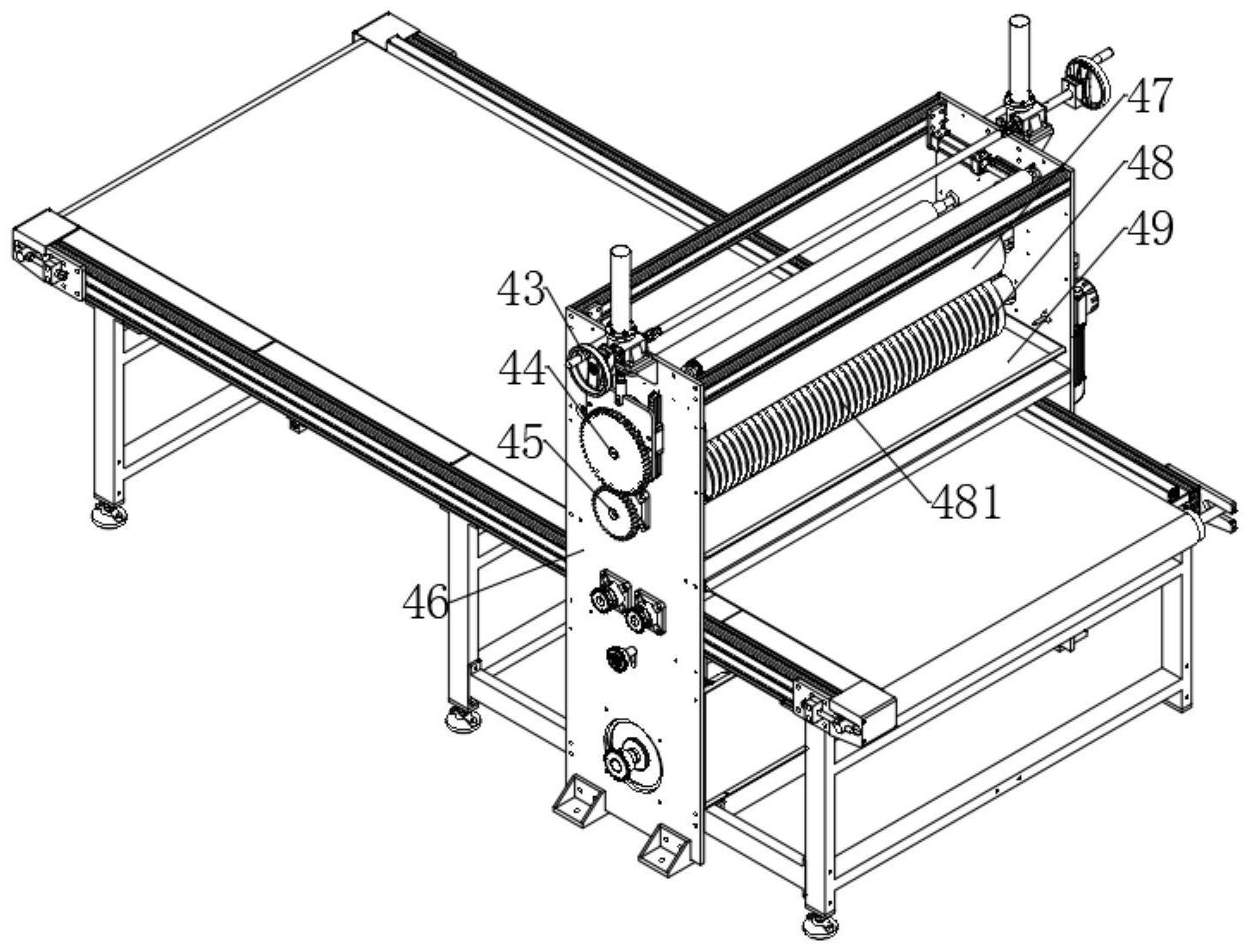 47
48
49
43
44
45
481
46