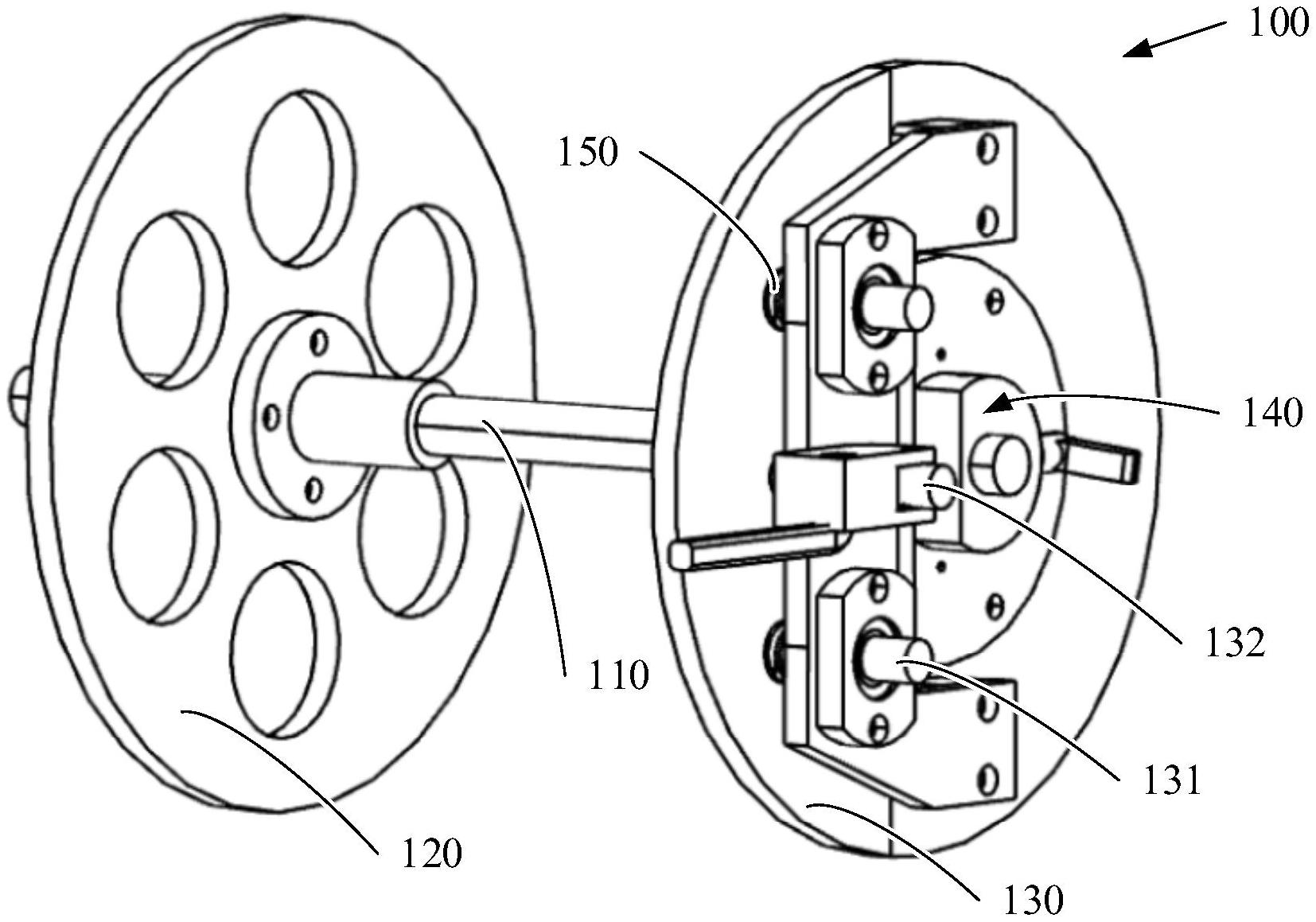 100

150

140

132

110

131

120

130