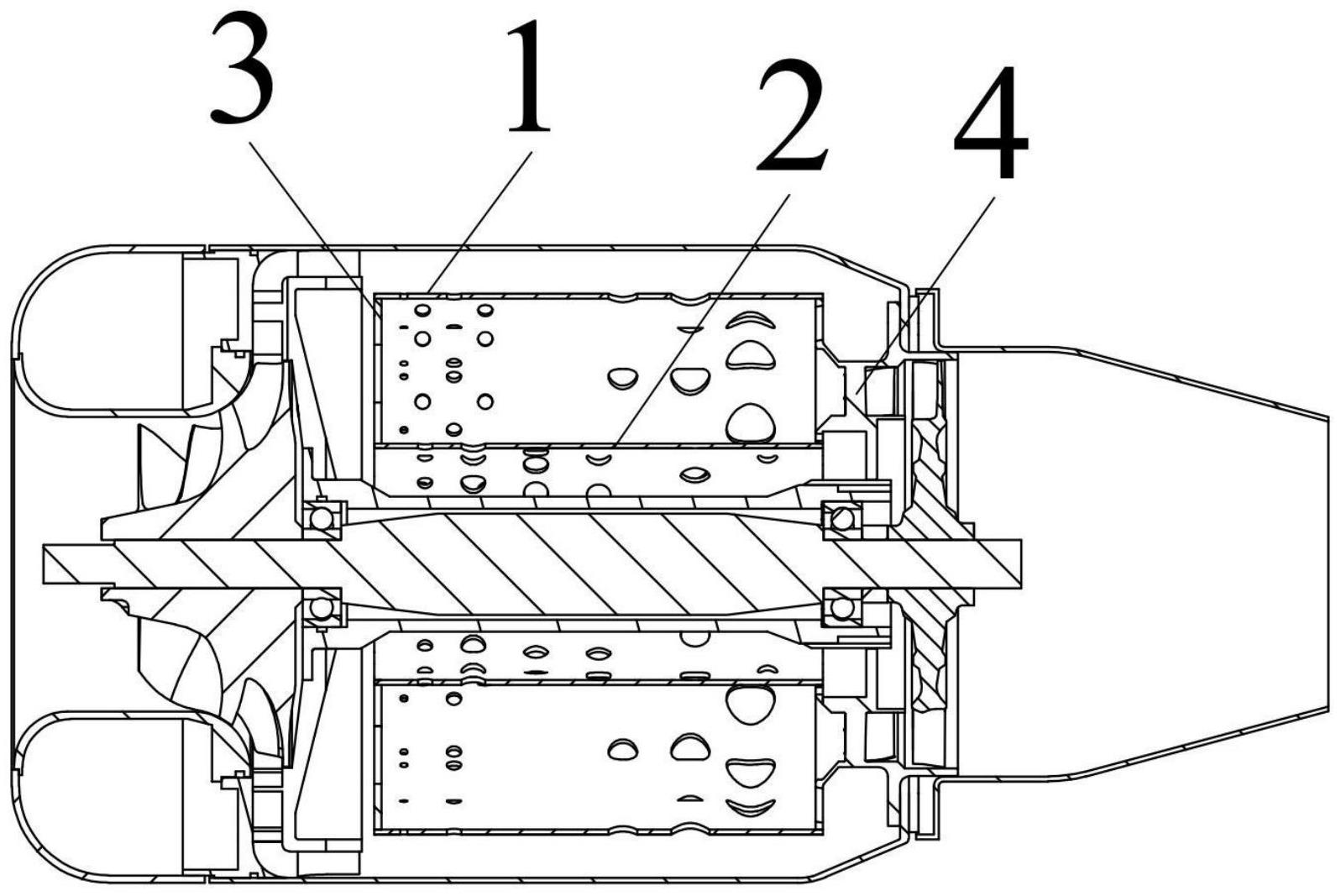 3 1 2 4