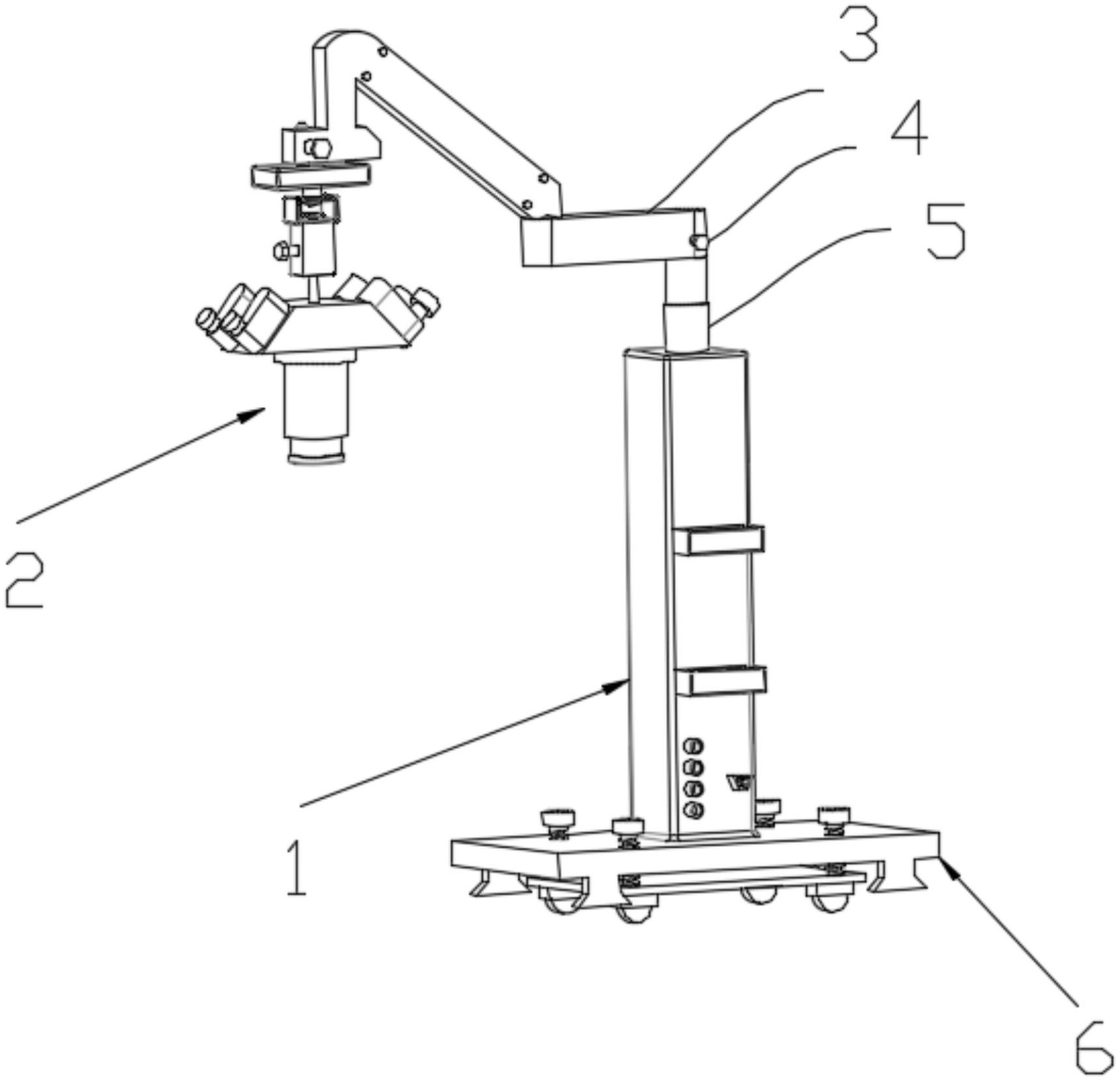 3
4
5
2
1
6