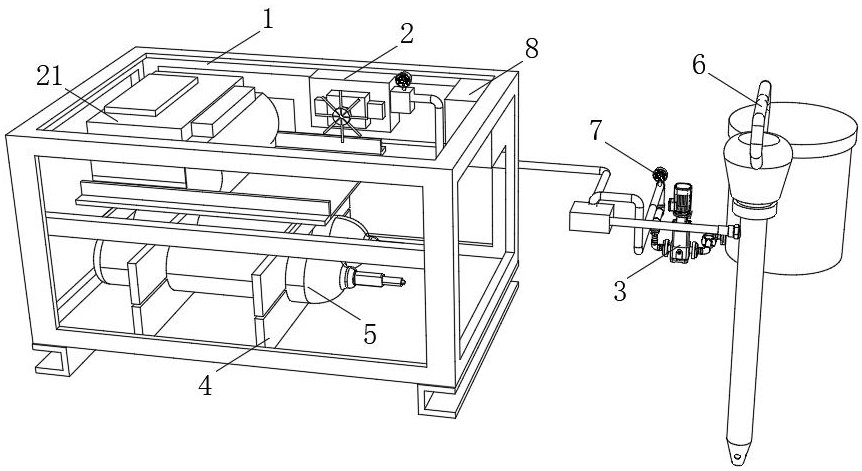 1
2
8
21
6
7
3
5
4