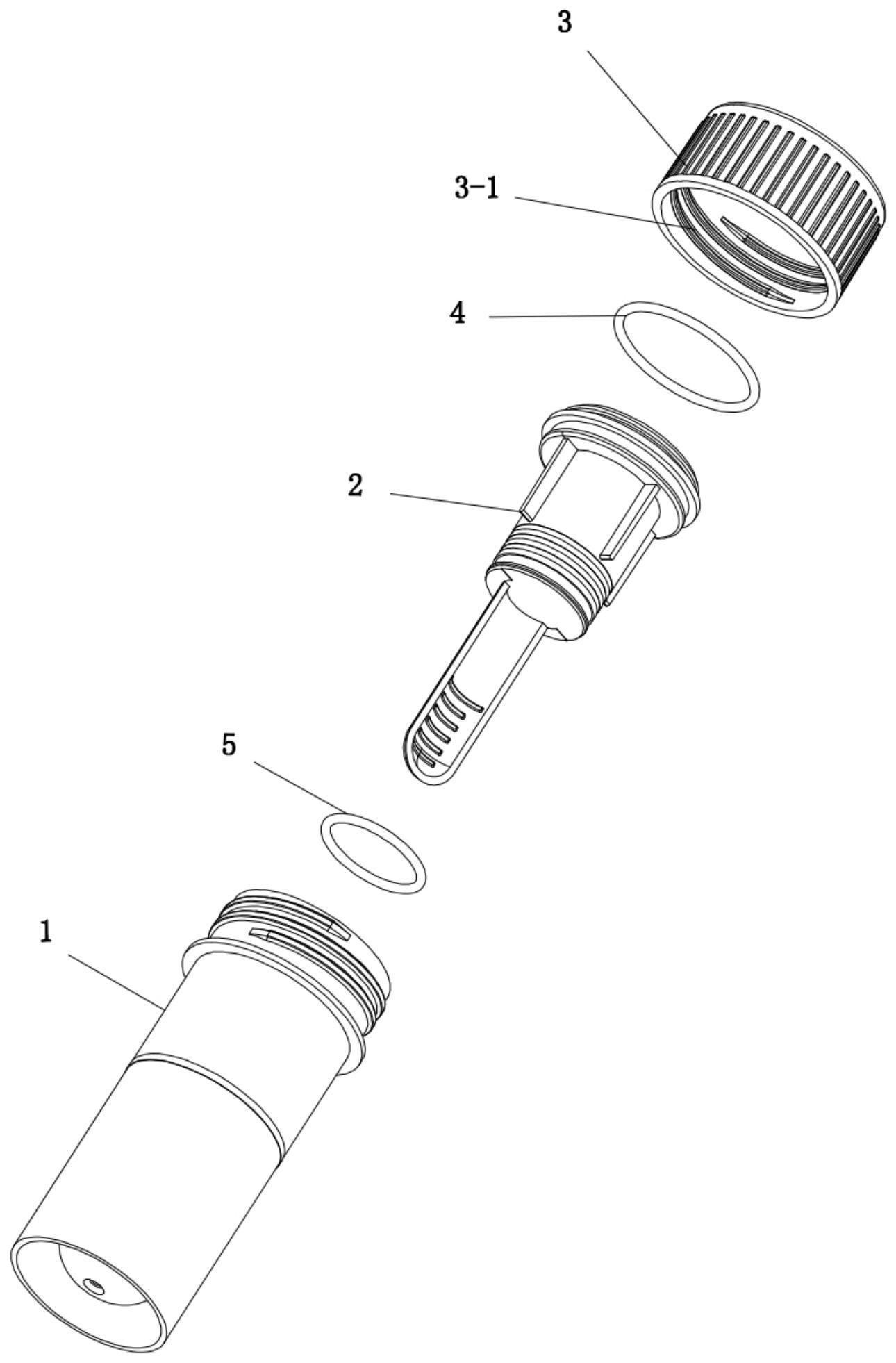 3

3-1

4

2

5

1