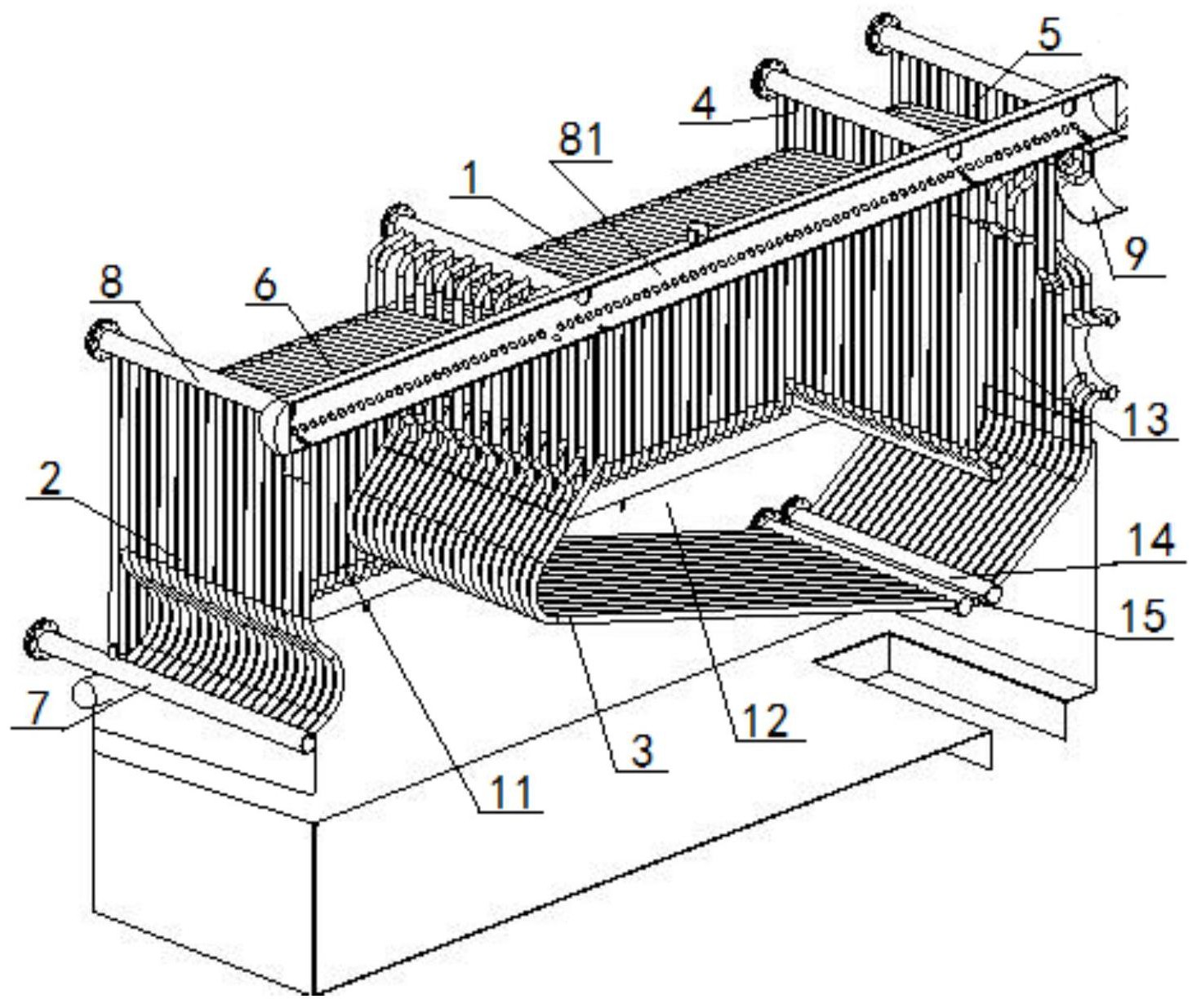 5
4
81
1
9
8
6
13
2
14
15
7
12
3
11