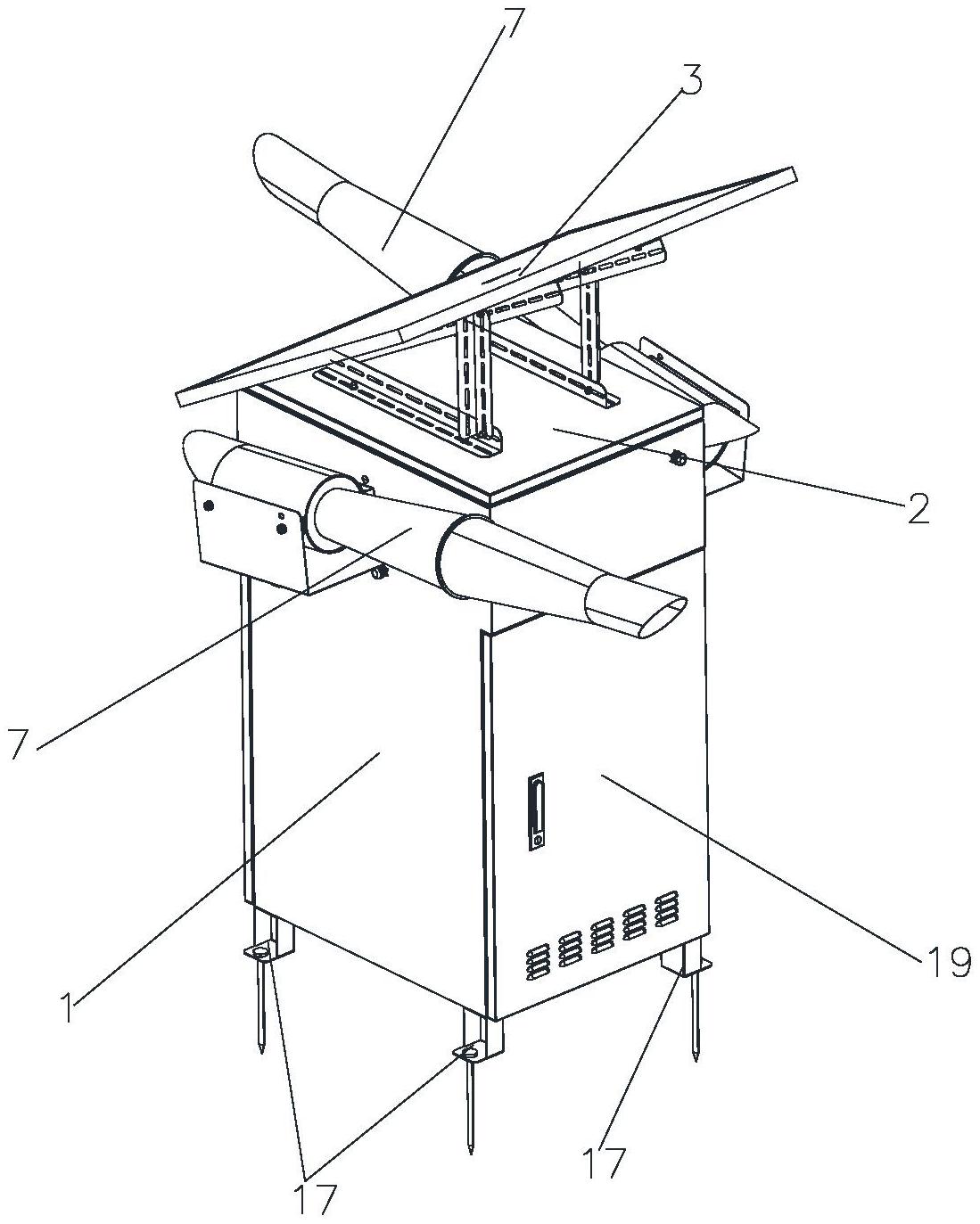 7
3
2
7
1
19
17
17