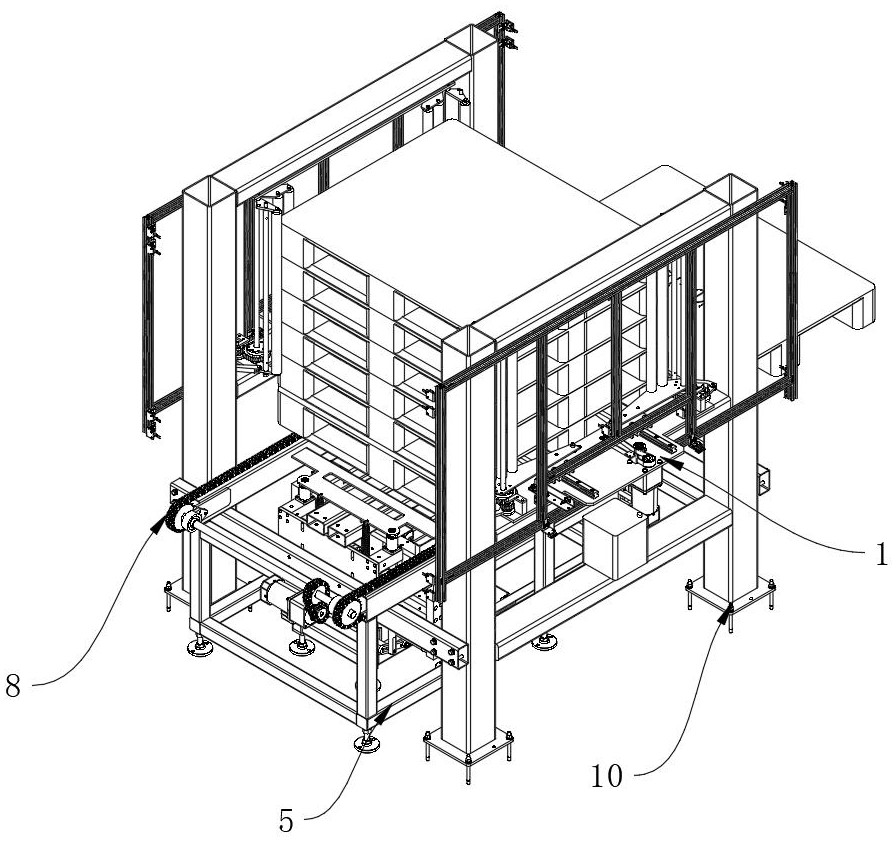 1

8

10

5