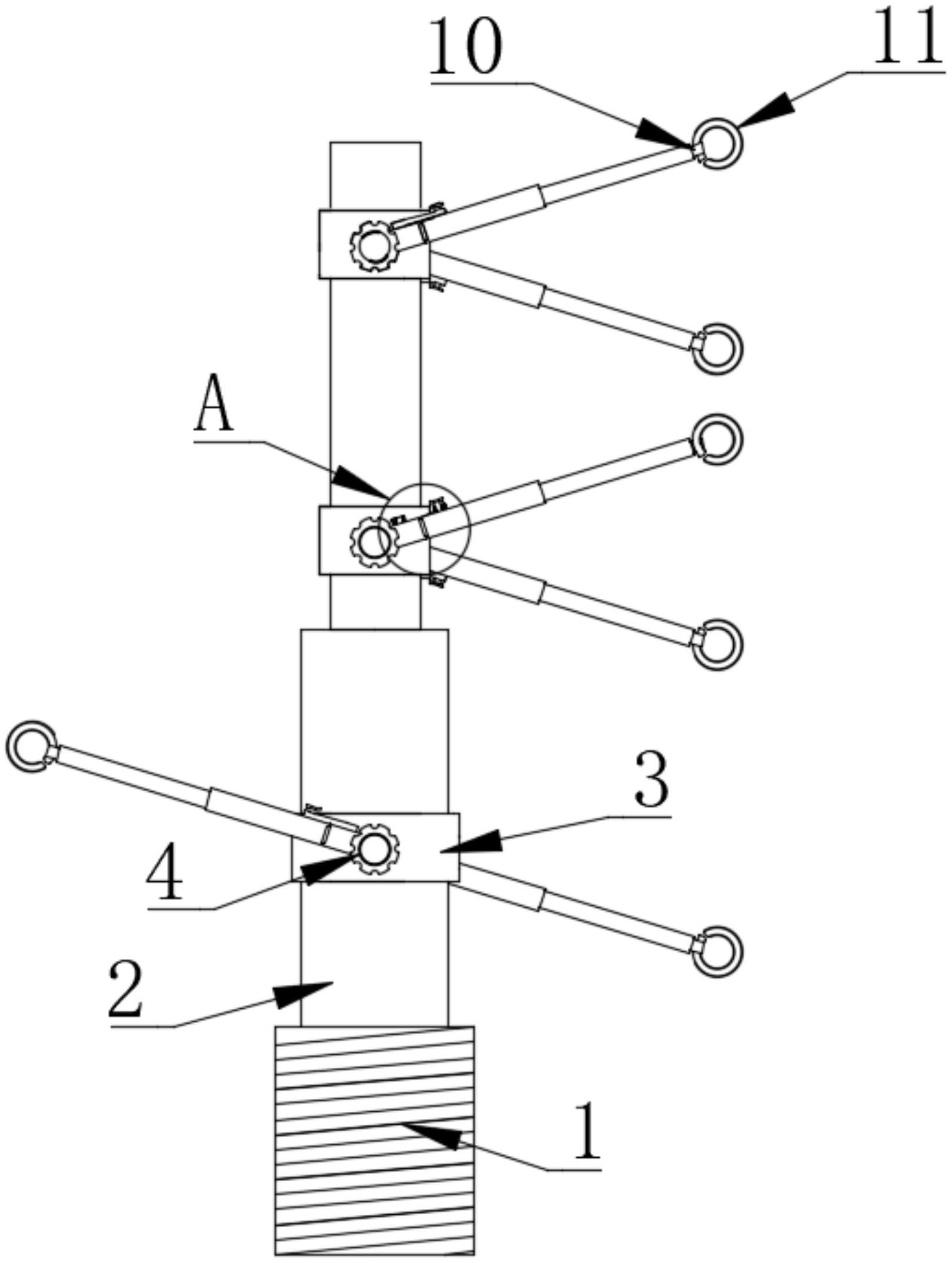 10
11
A
3
4
2
1