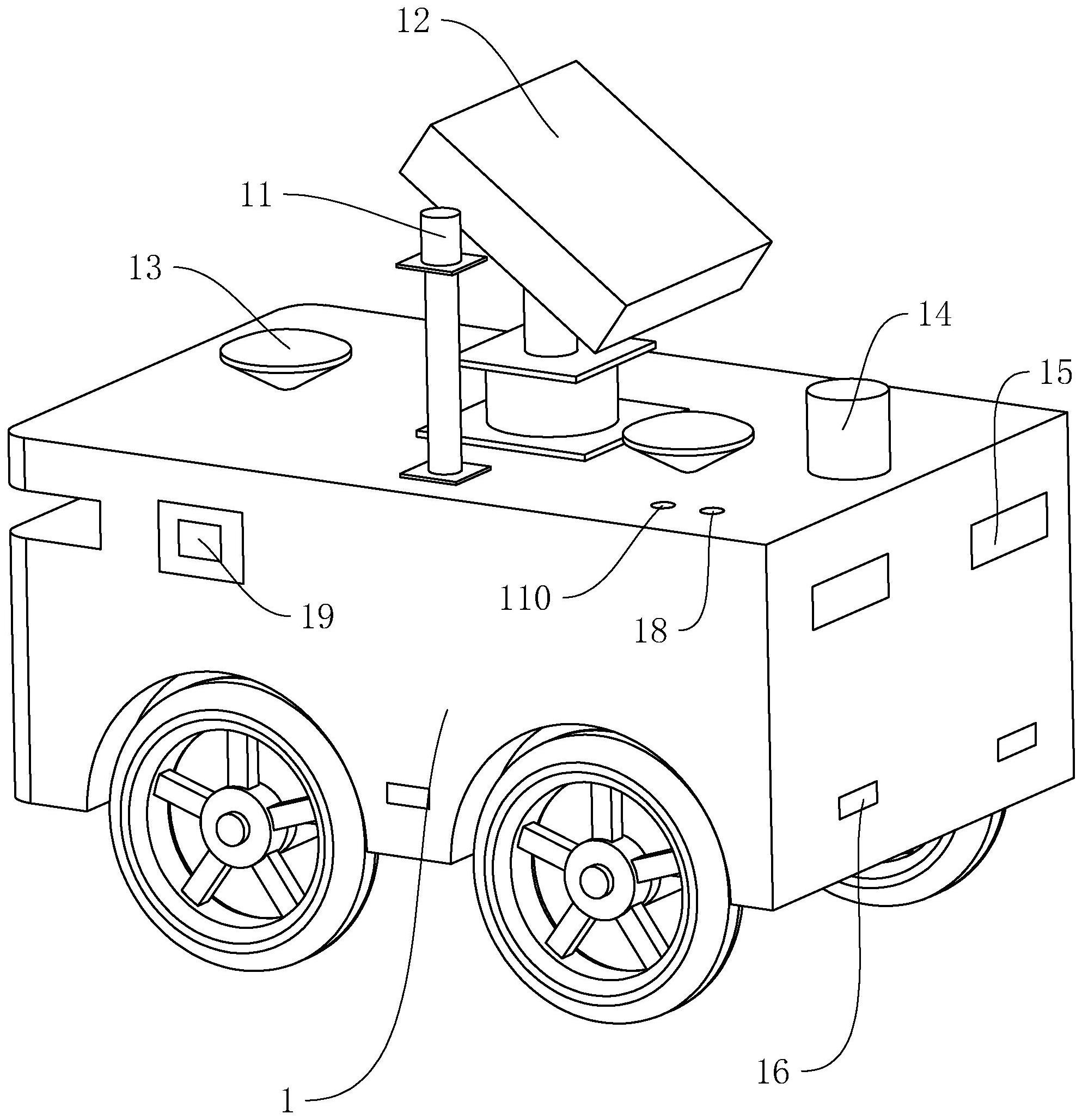 12
11
13
14
15
19
110
18
16
1