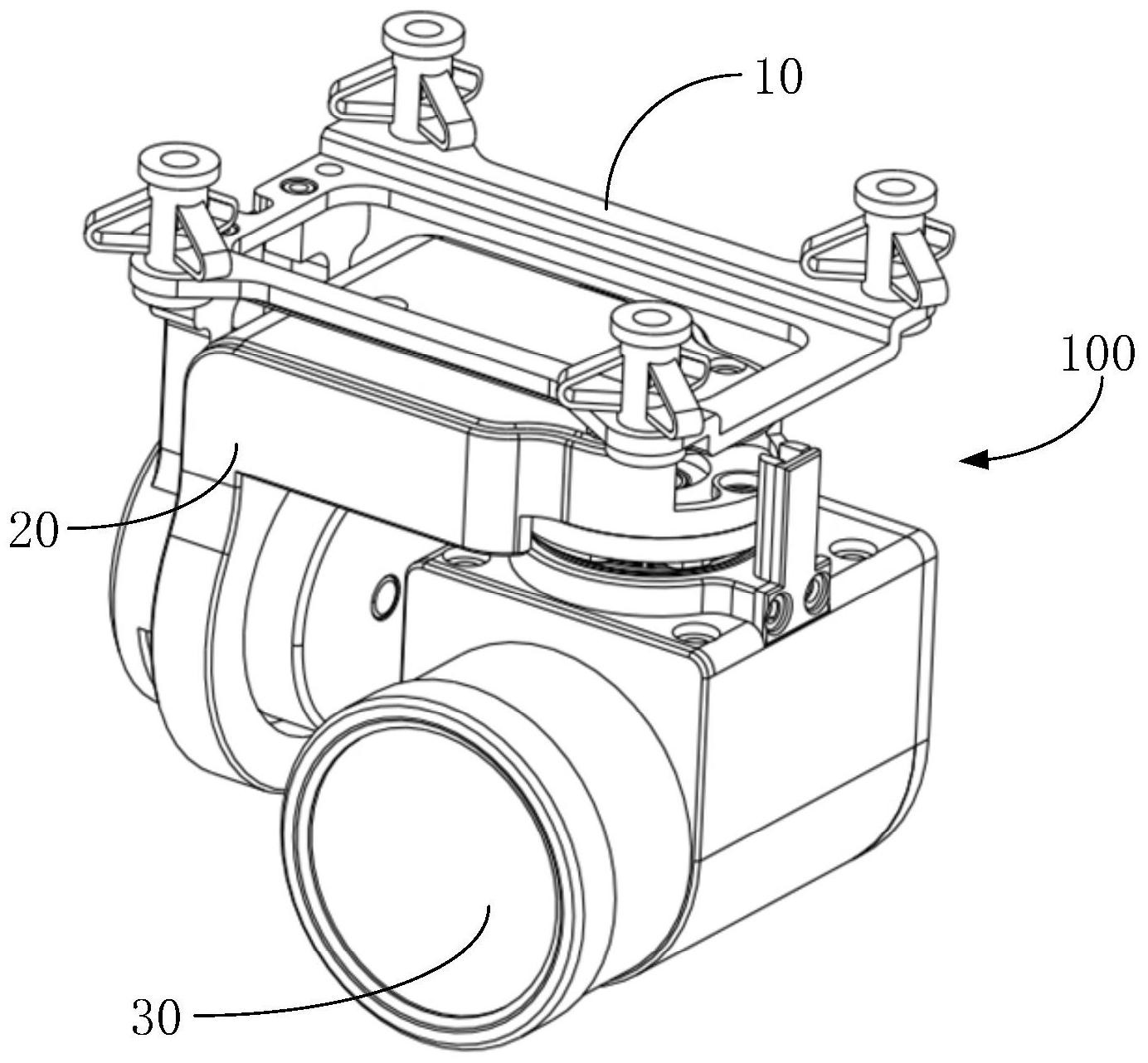 10

100

20

30