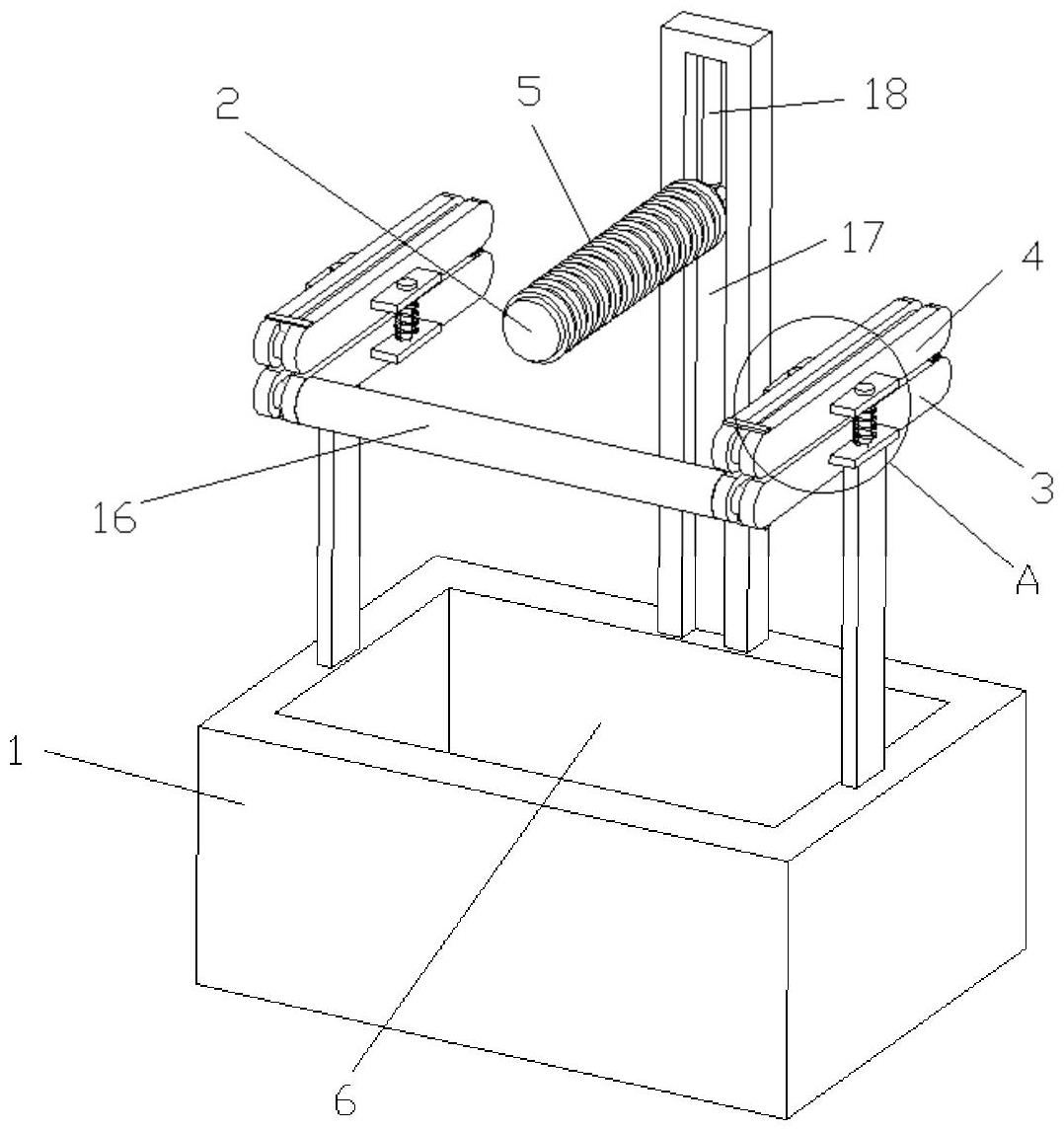 2
5
18
17
4
3
16
A
1
6