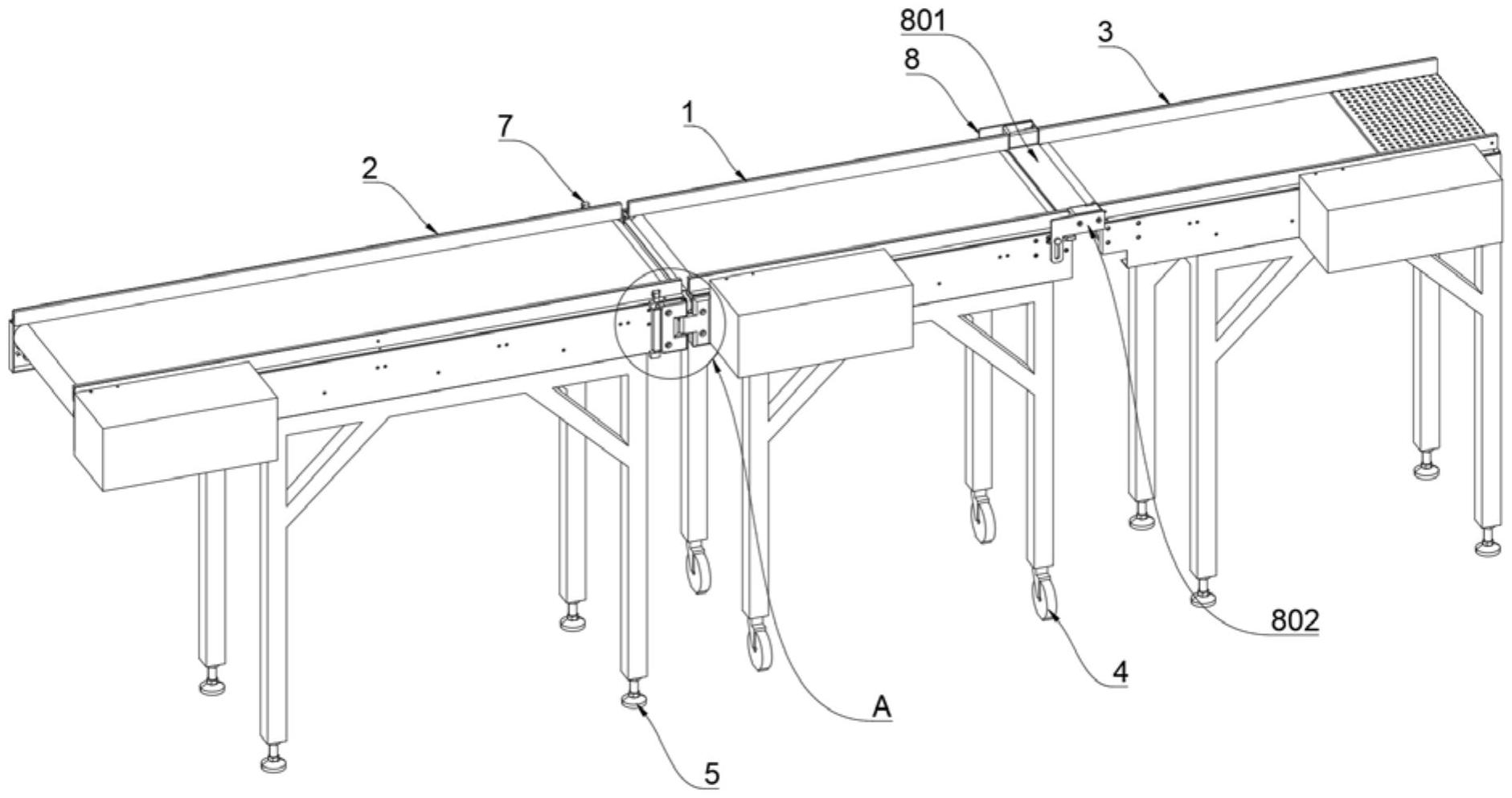 801
3
8
7
1
2
802
4
A
5