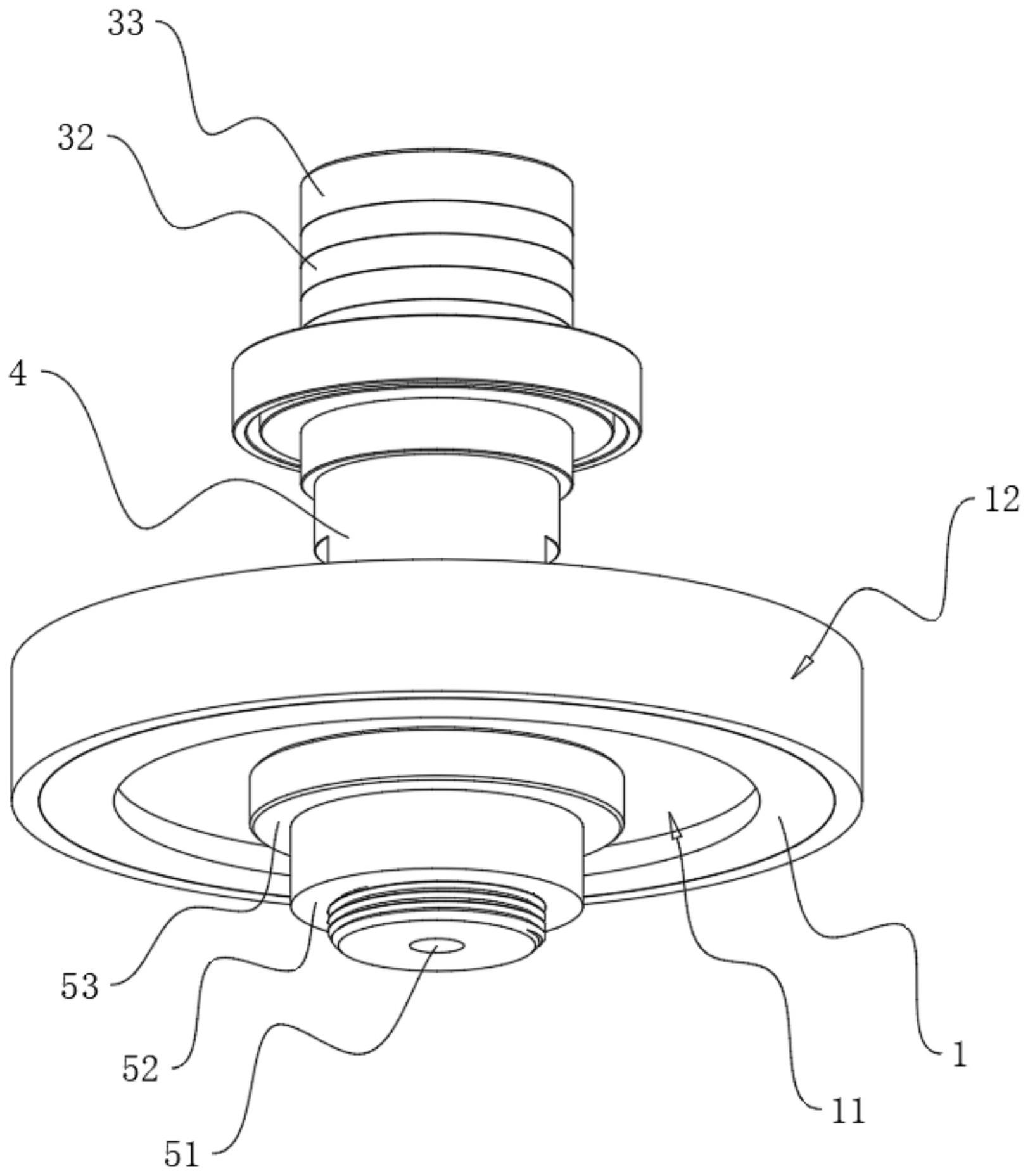 33
32
4
12
53
52
51
1
11