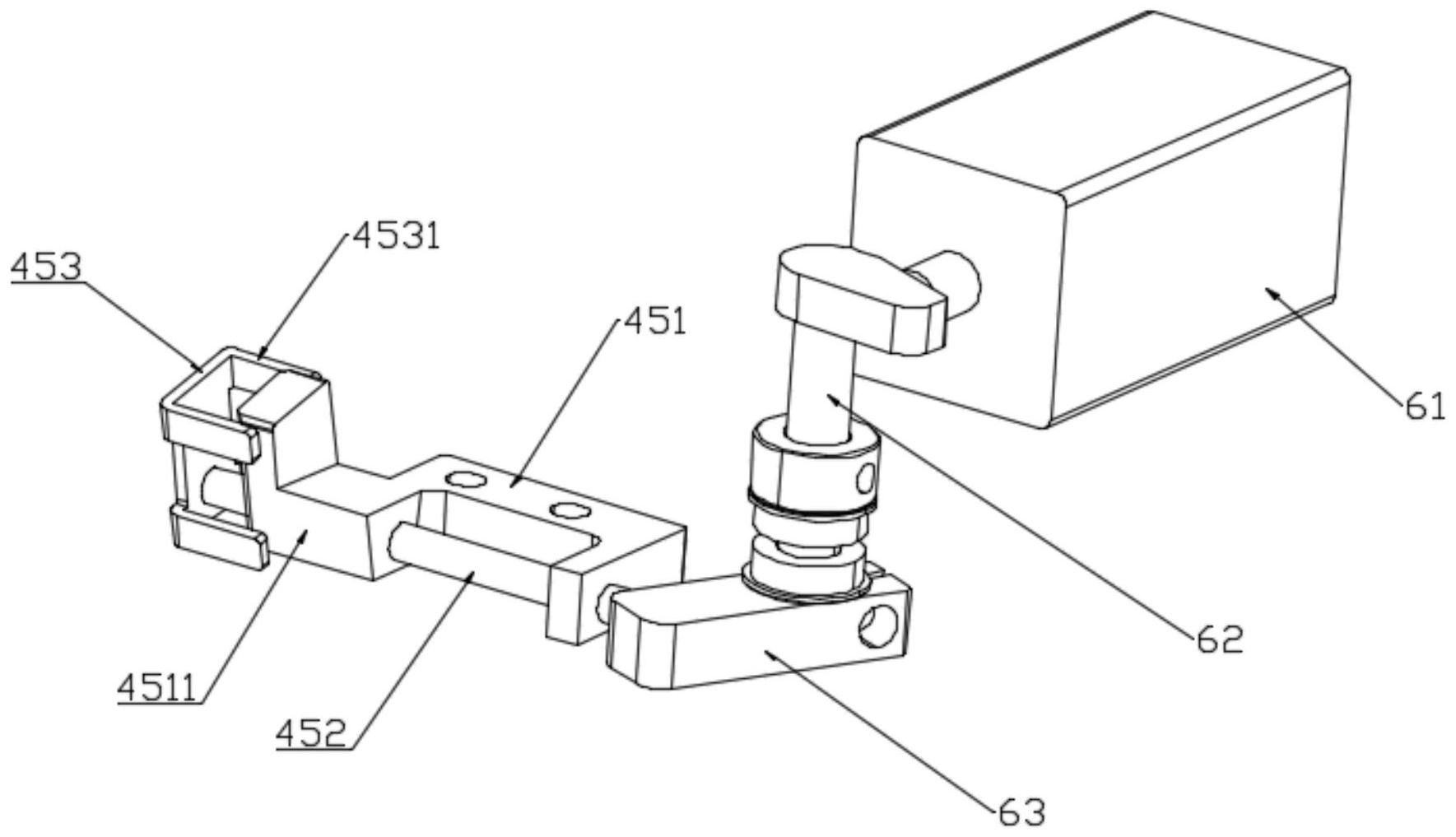 4531
453
451
61
62
4511
452
63