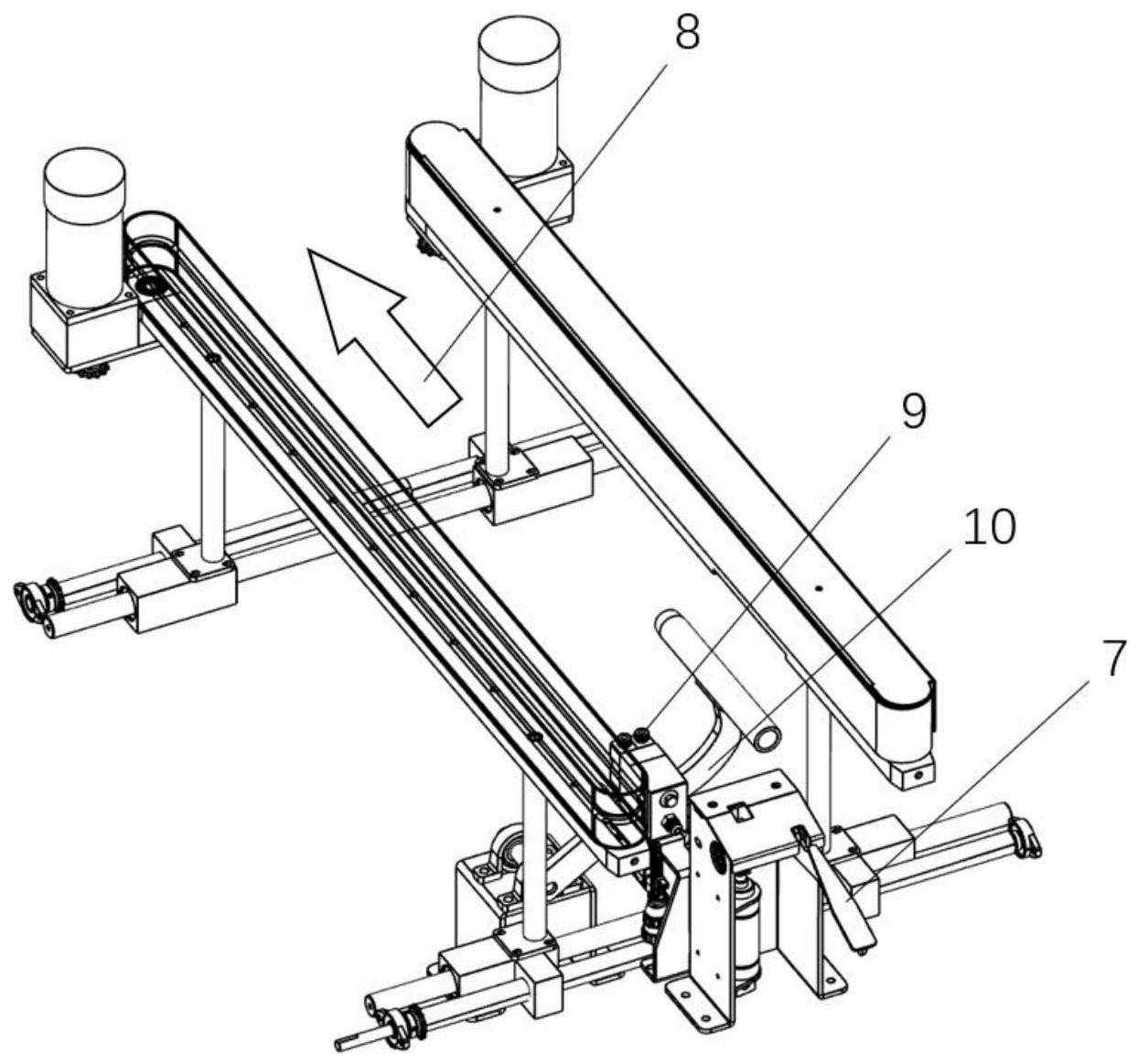 8
9
10
7