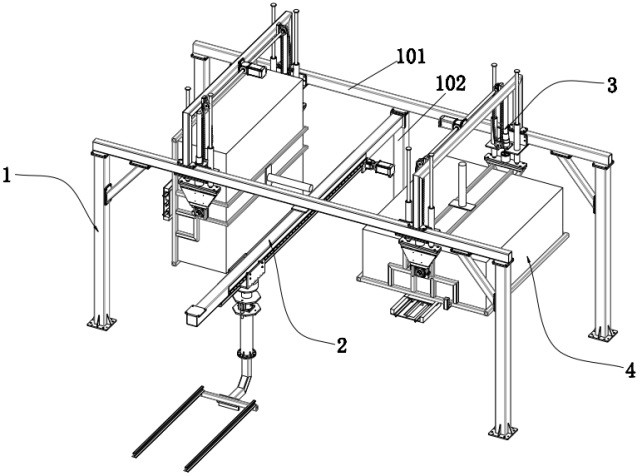 101
102
3
1
2
4