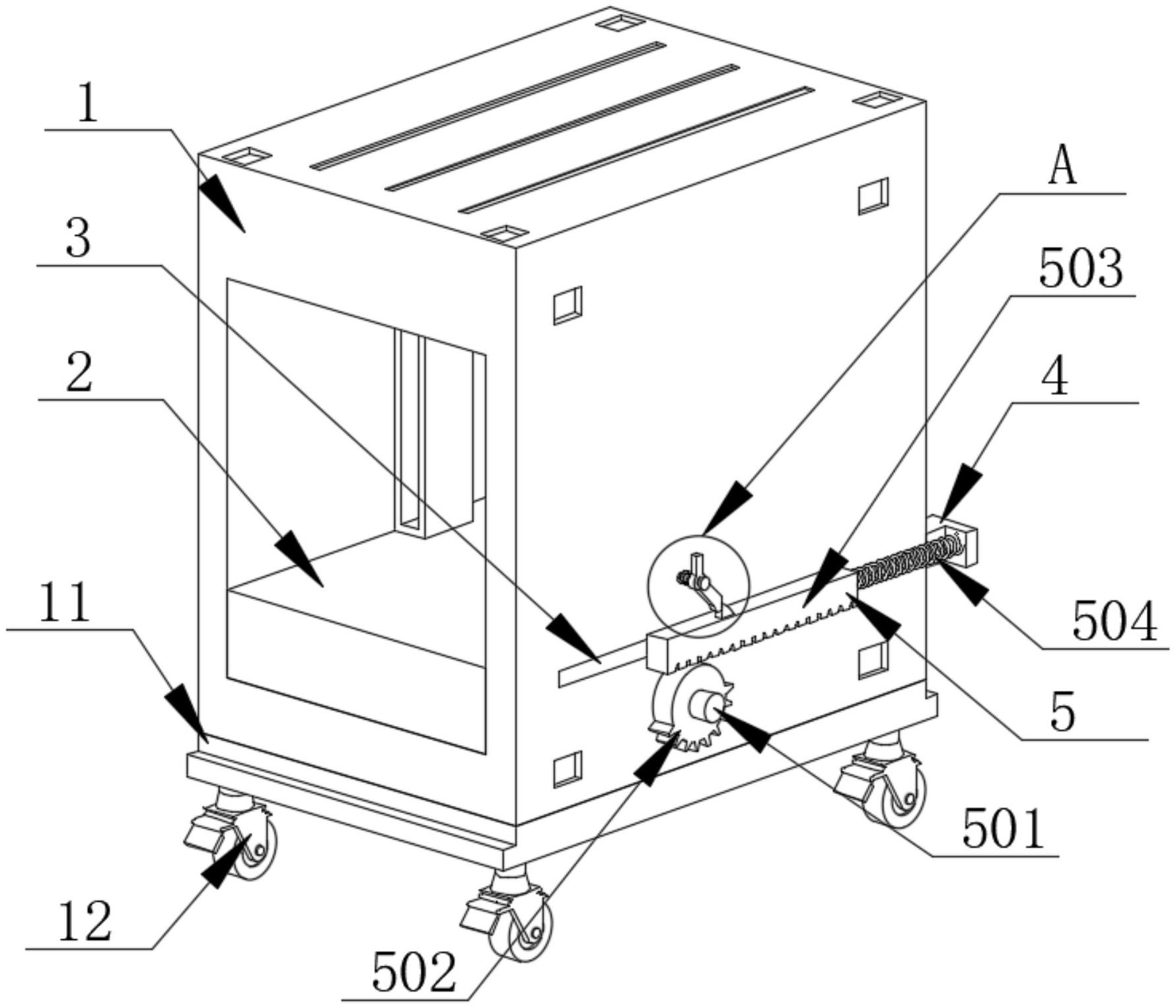 1
3
2
11
12
502
A
503
4
504
5
501