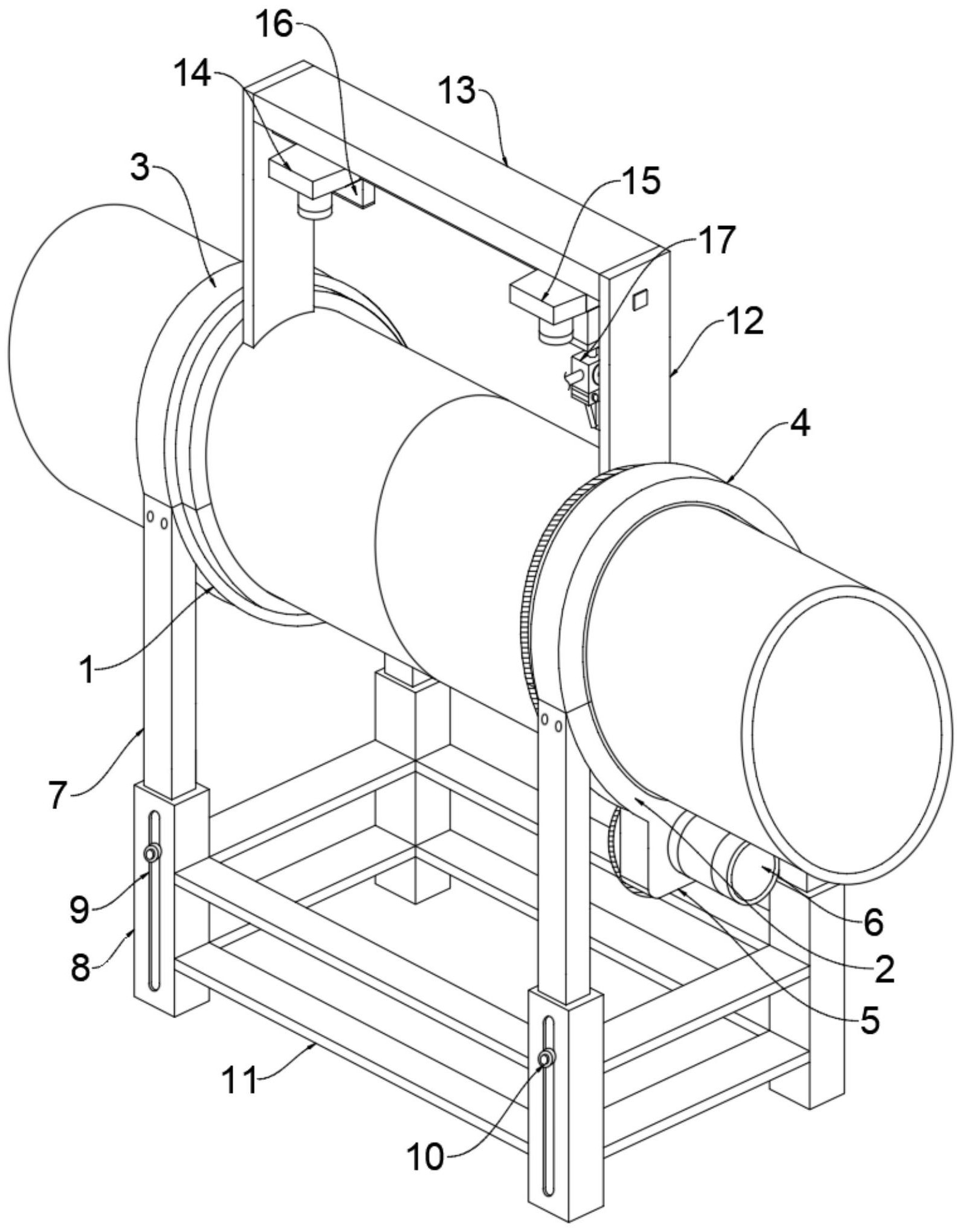 16
14
13
3
15
17
12
4
1
7
9
8
6
2
5
11
10