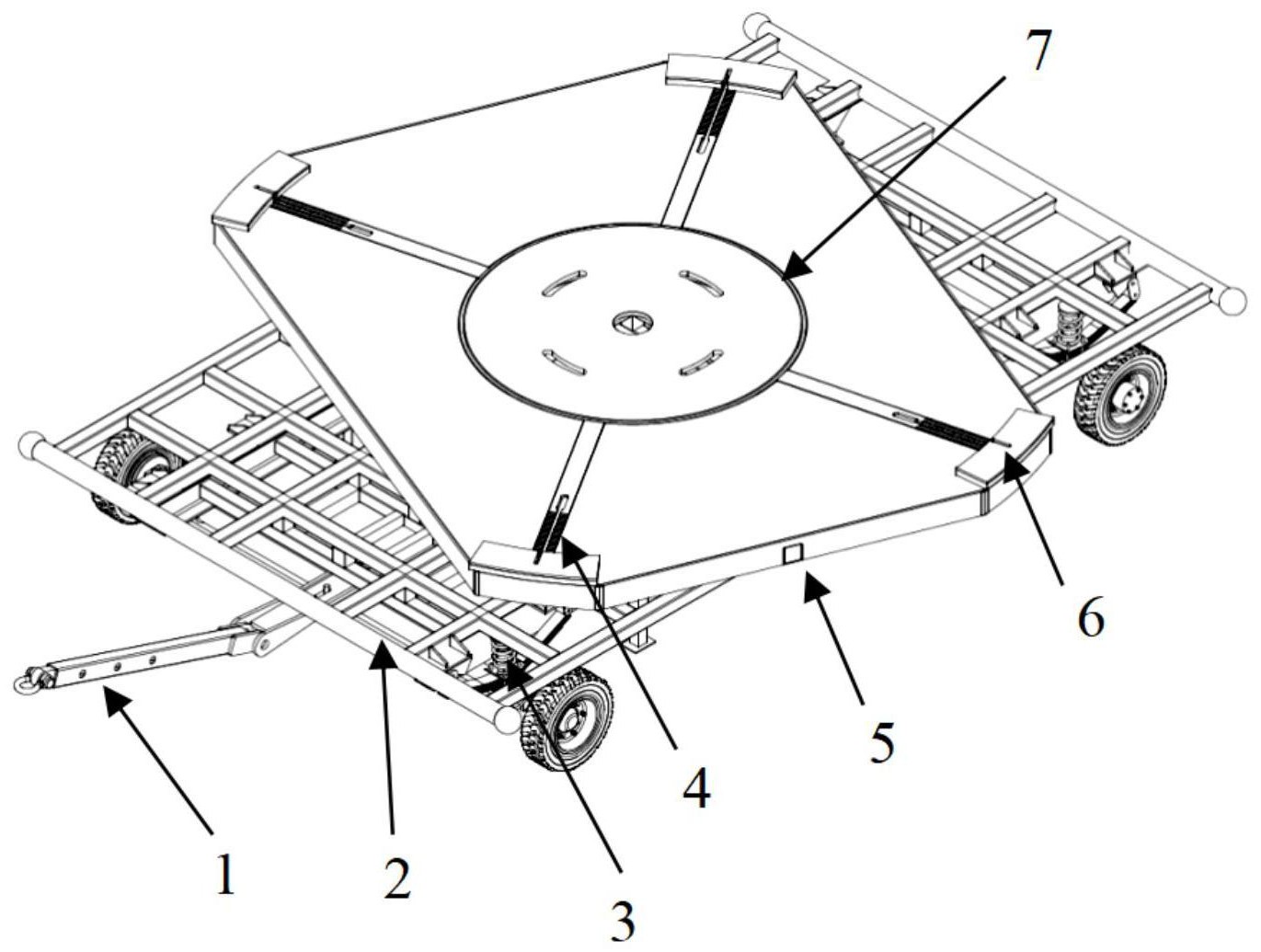 7
6
5
4
1
2
3