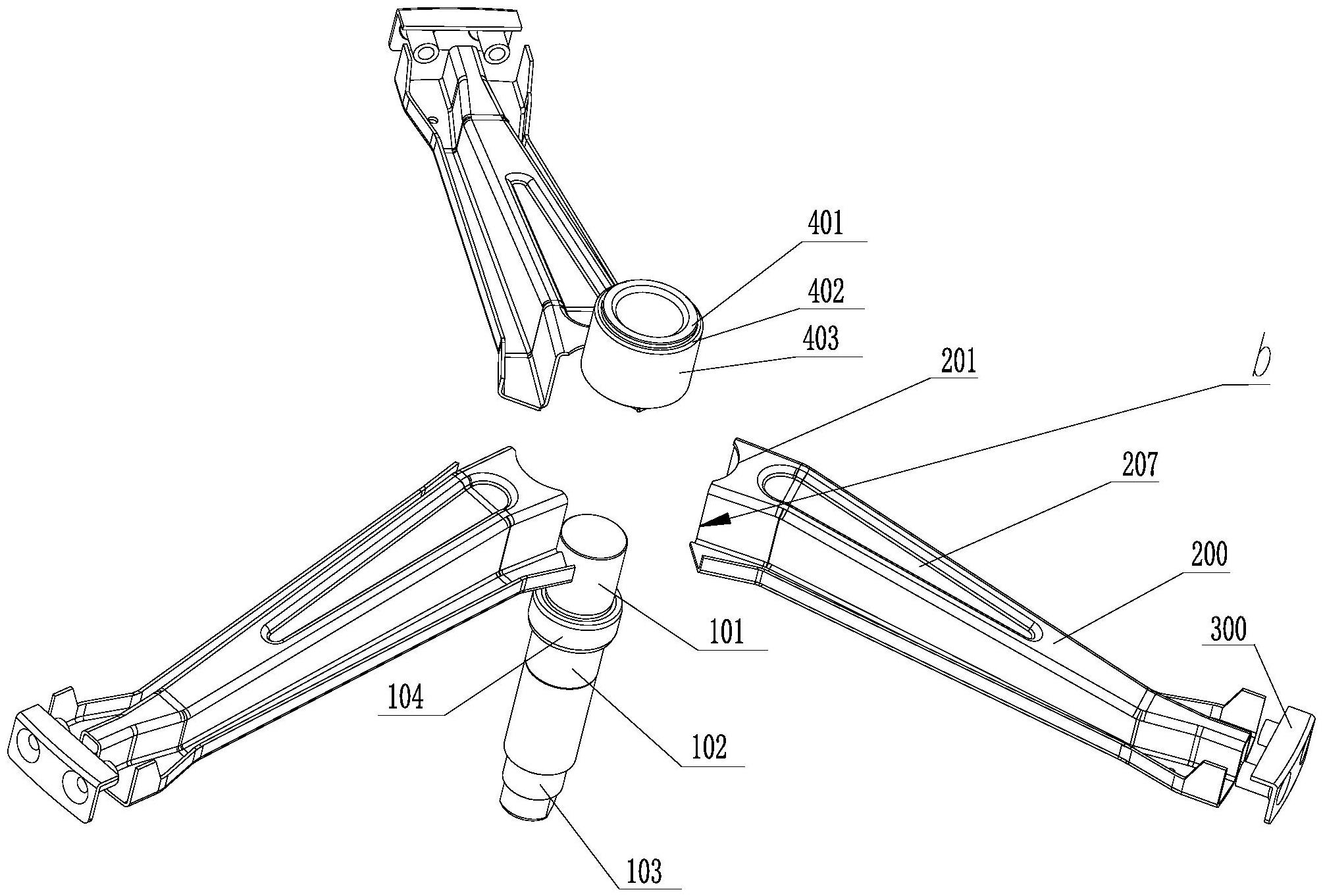 401
402
403
201
b
207
200
300
101
104
102
103