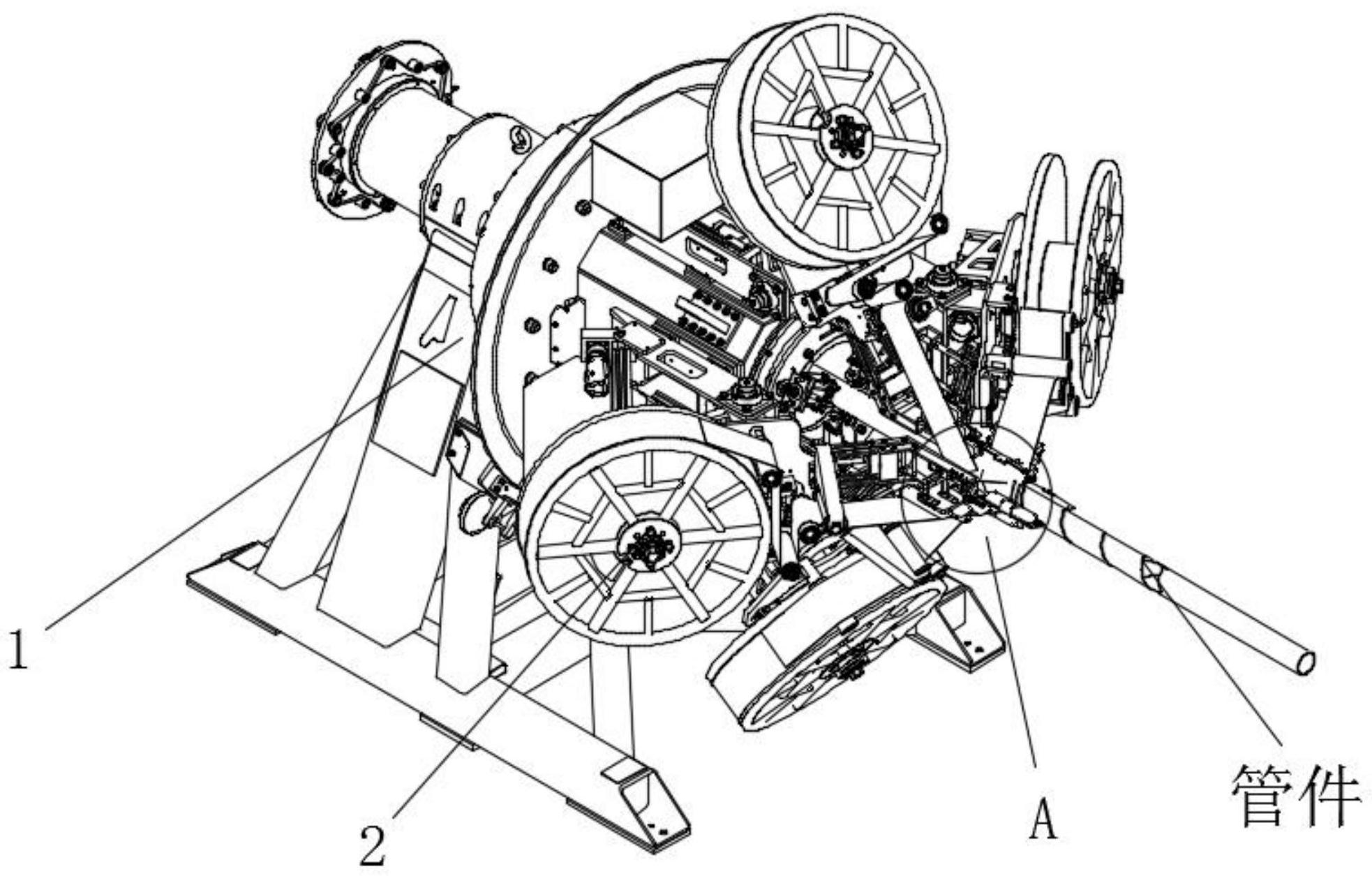 1
2
A
管件