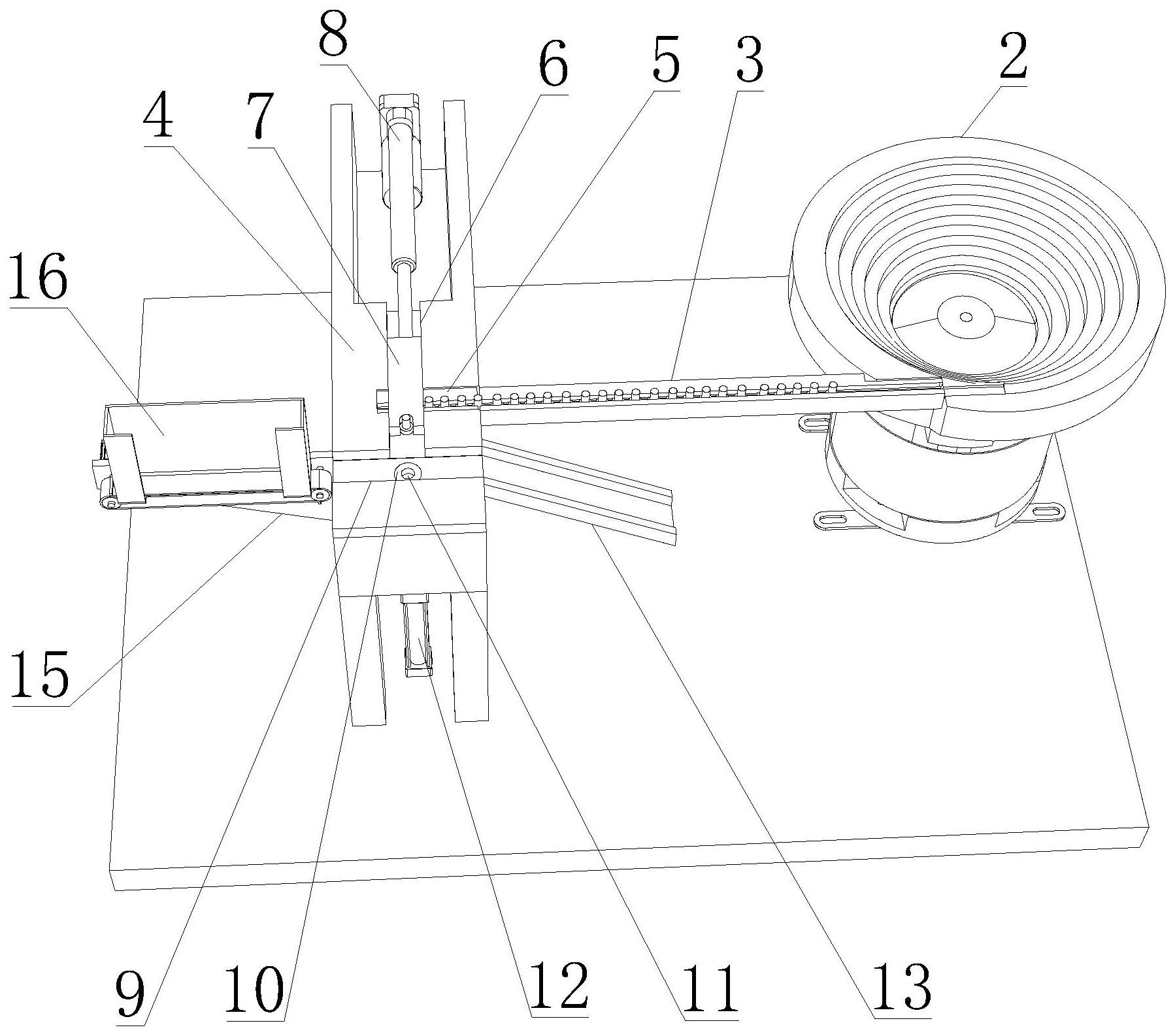 8
6
5
3
2
4
7
16
15
9
10
12
11
13