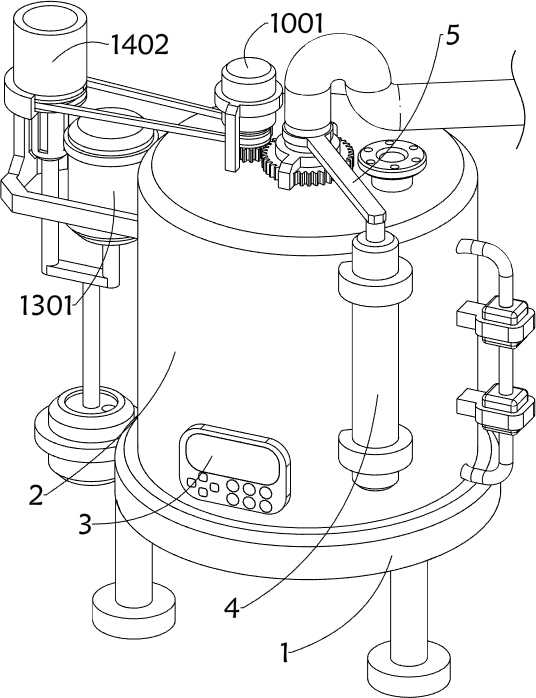 1402
1001
5
1301
2
3
4
1