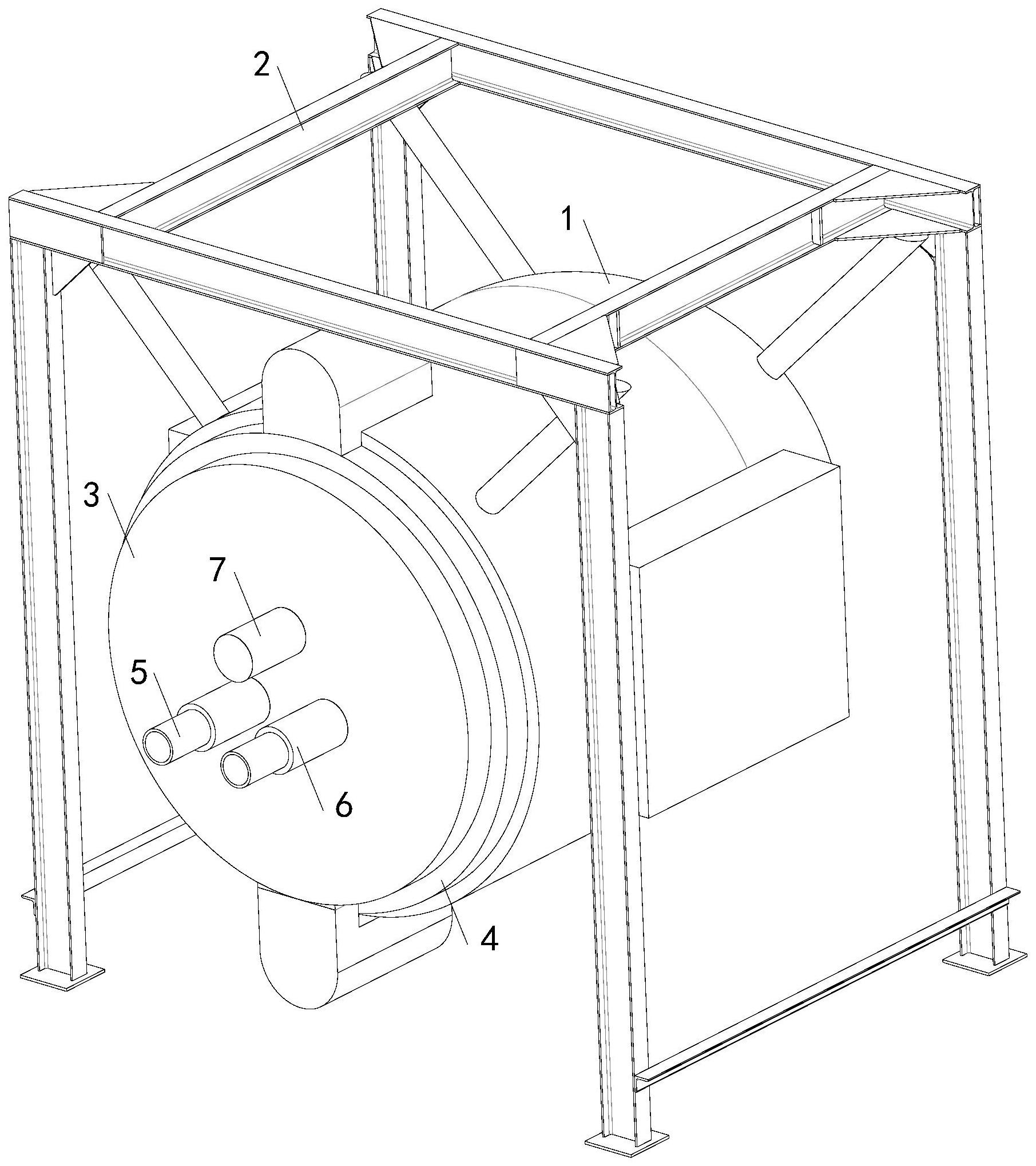 2
1
3
7
5
6
4