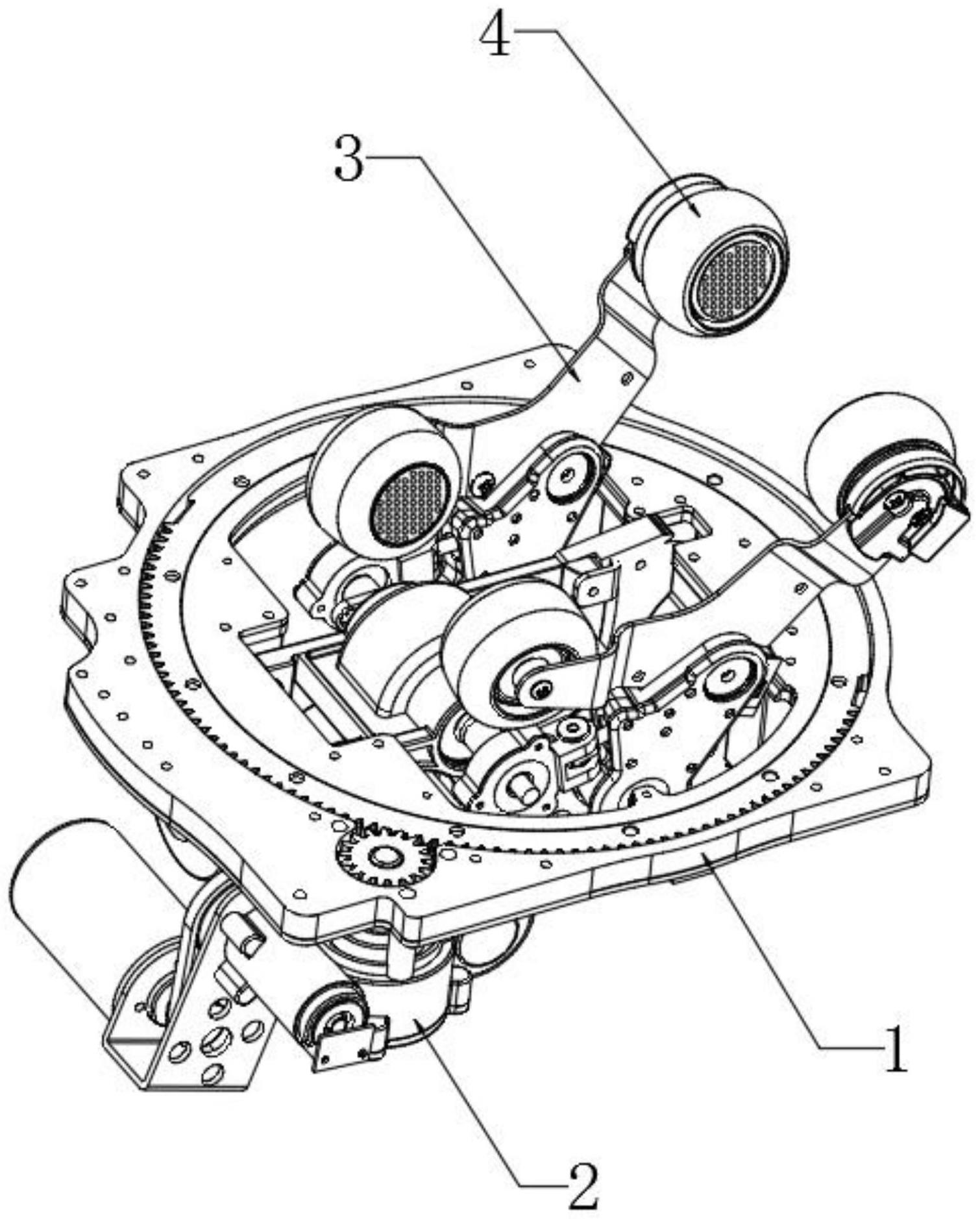 4
3
1
2