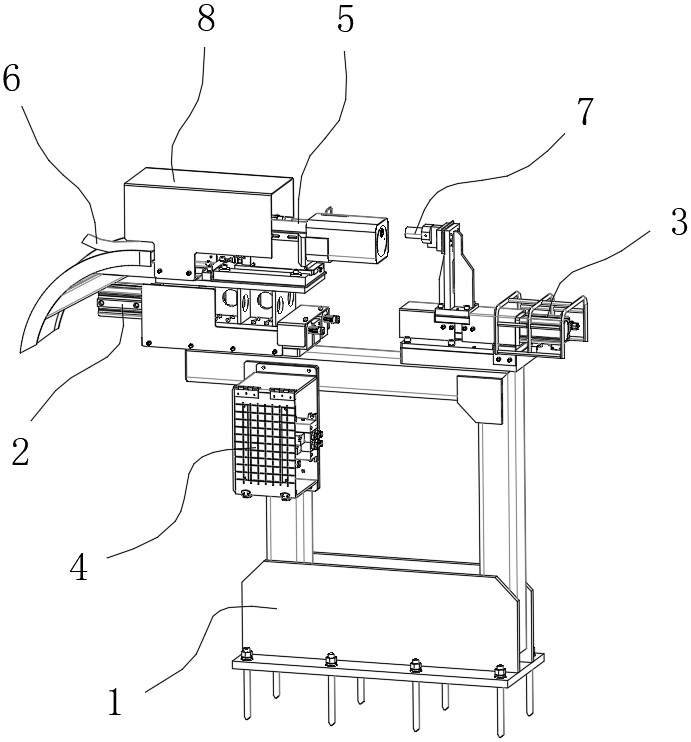 8
5
6
7
3
2
4
1