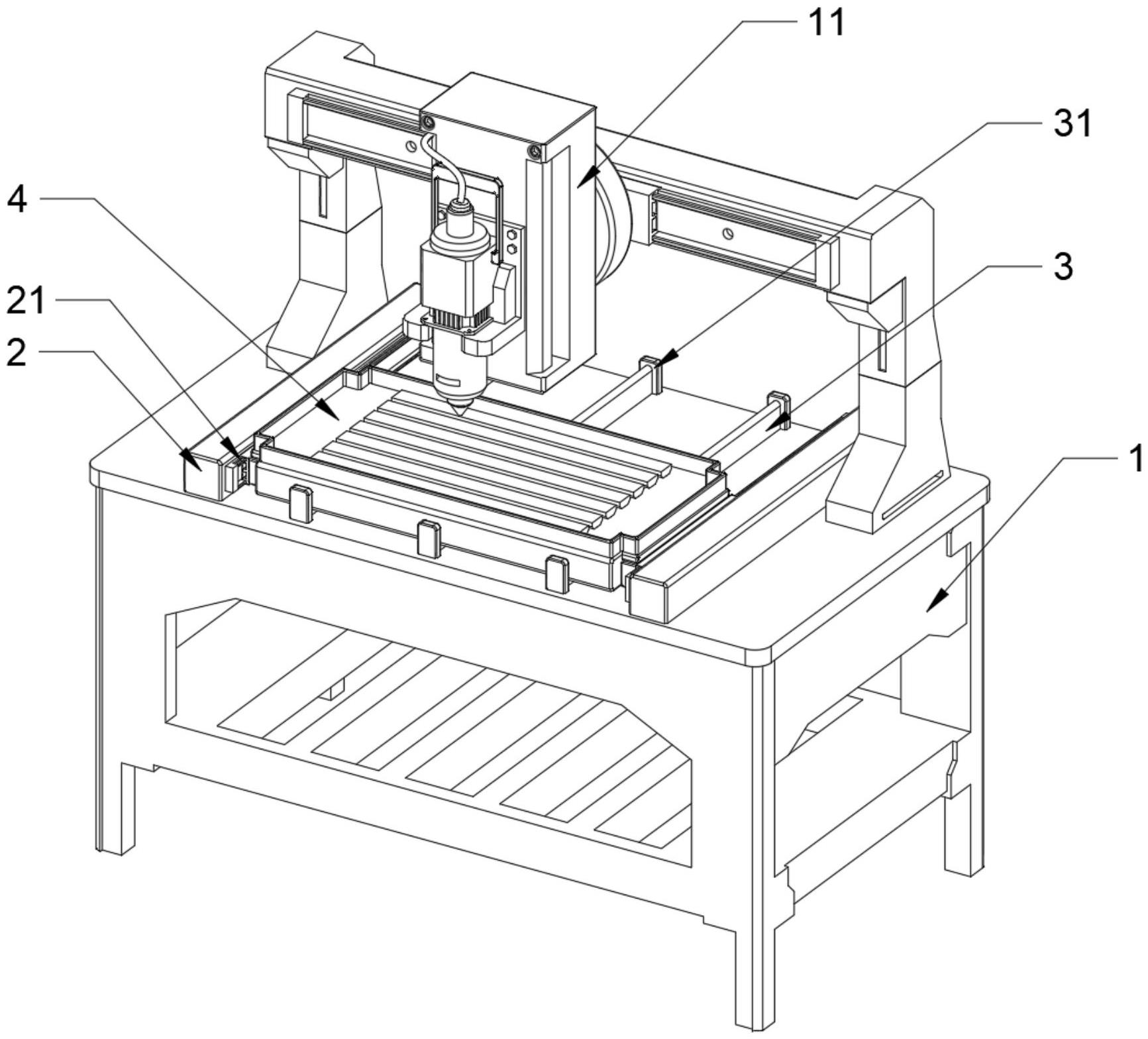 11
31
4
3
21
2
1