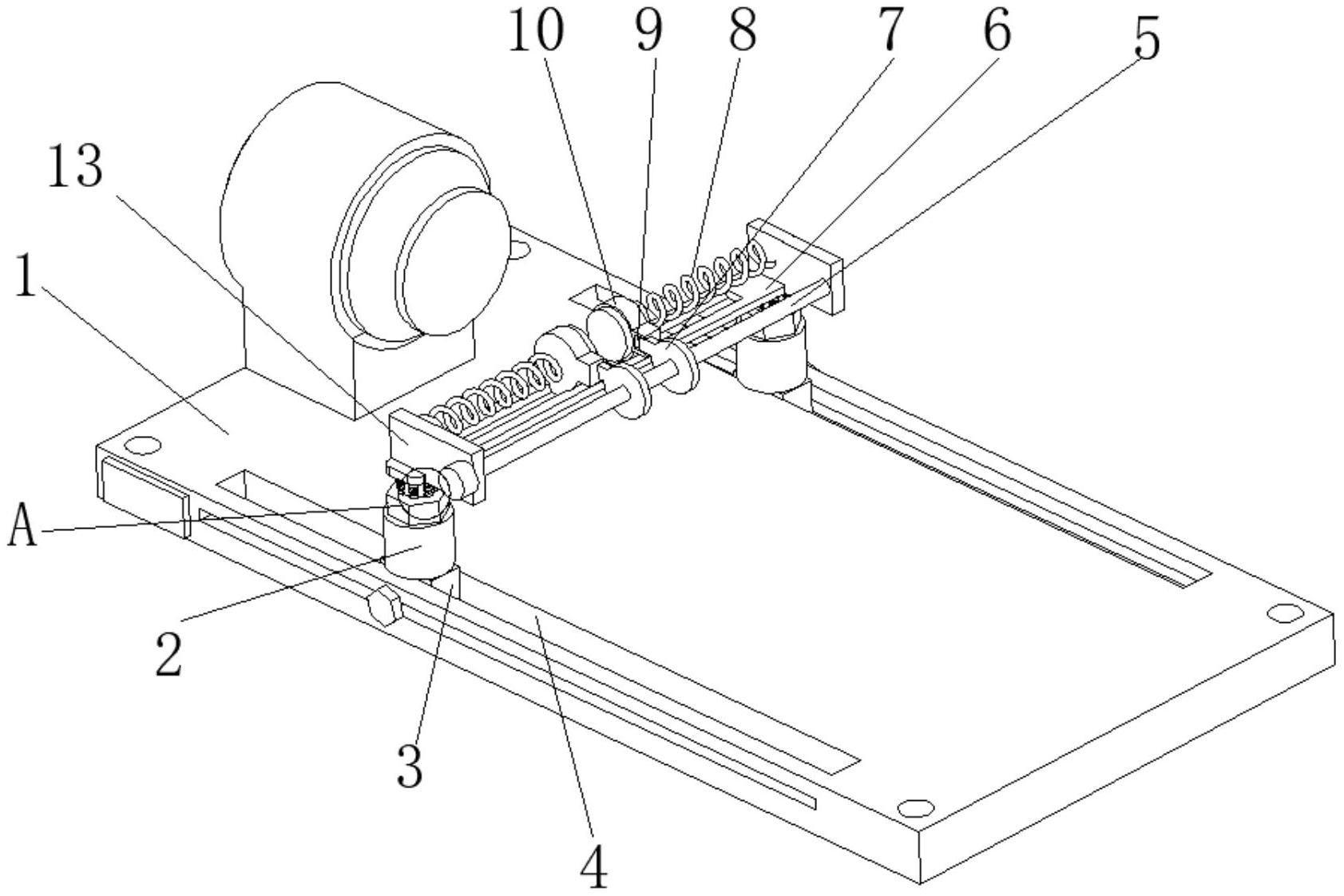 10
9
8
7
6
5
13
1
A
2
3
4