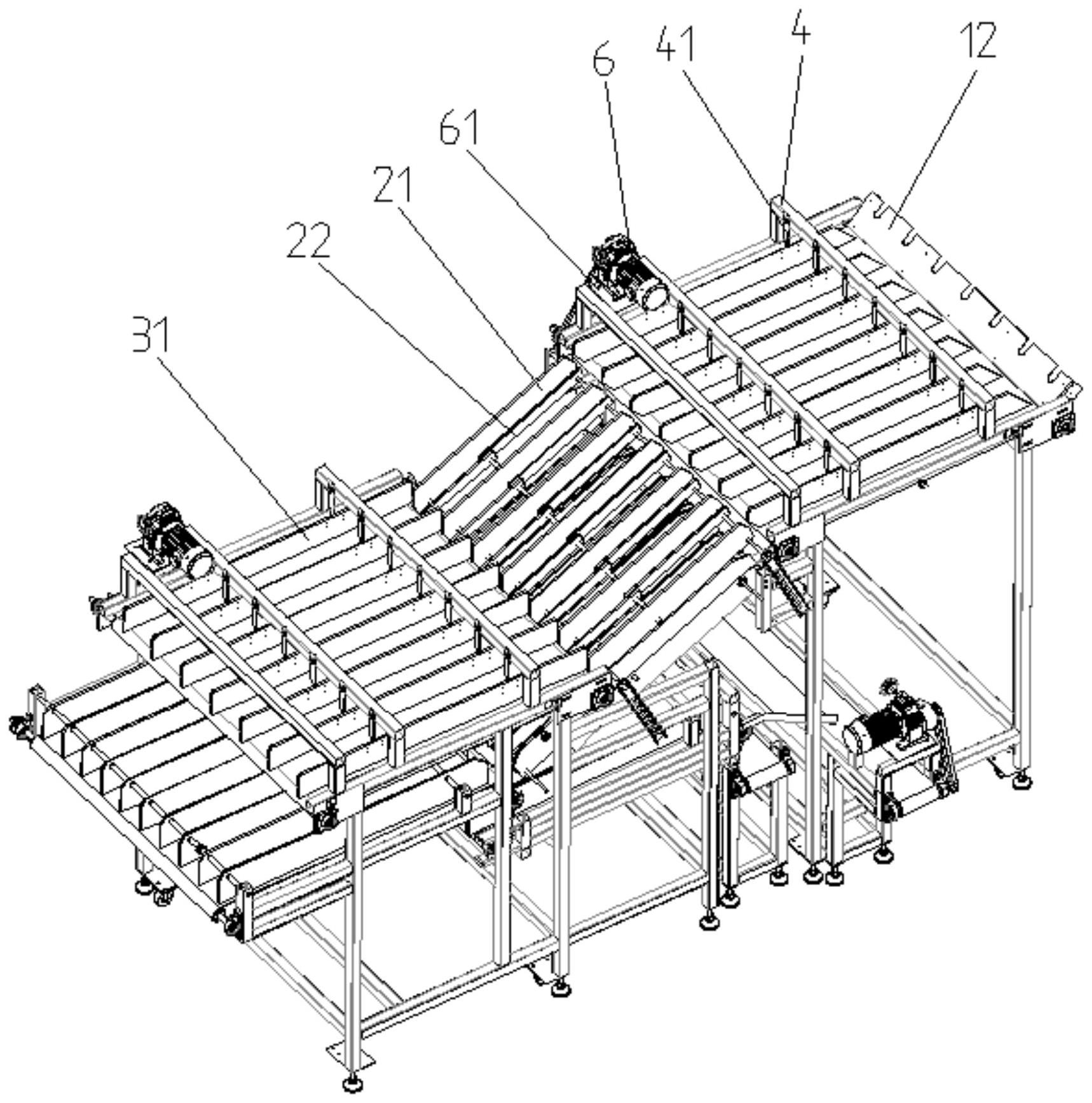 31
22
21
61
6
41
4
12